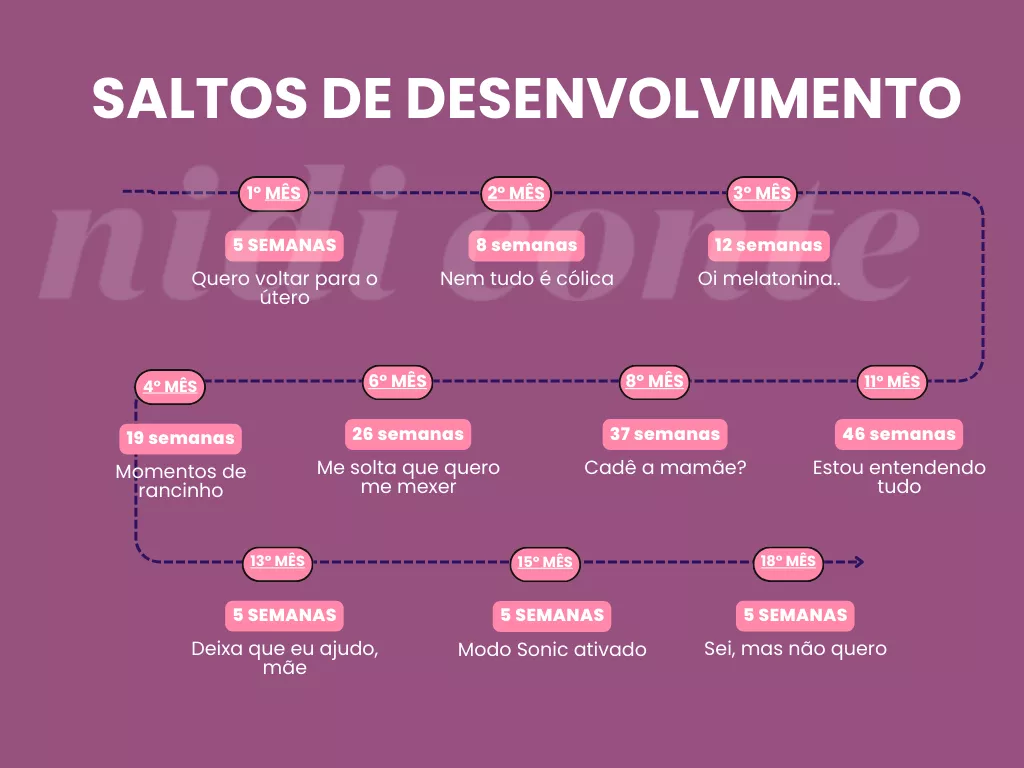 SALTOS DE DESENVOLVIMENTO

nidi conte

1º MÊS
5 SEMANAS
Quero voltar para o útero

2º MÊS
8 semanas
Nem tudo é cólica

3º MÊS
12 semanas
Oi melatonina..

4º MÊS
19 semanas
Momentos de rancinho

6º MÊS
26 semanas
Me solta que quero me mexer

8º MÊS
37 semanas
Cadê a mamãe?

11º MÊS
46 semanas
Estou entendendo tudo

13º MÊS
5 SEMANAS
Deixa que eu ajudo, mãe

15º MÊS
5 SEMANAS
Modo Sonic ativado

18º MÊS
5 SEMANAS
Sei, mas não quero