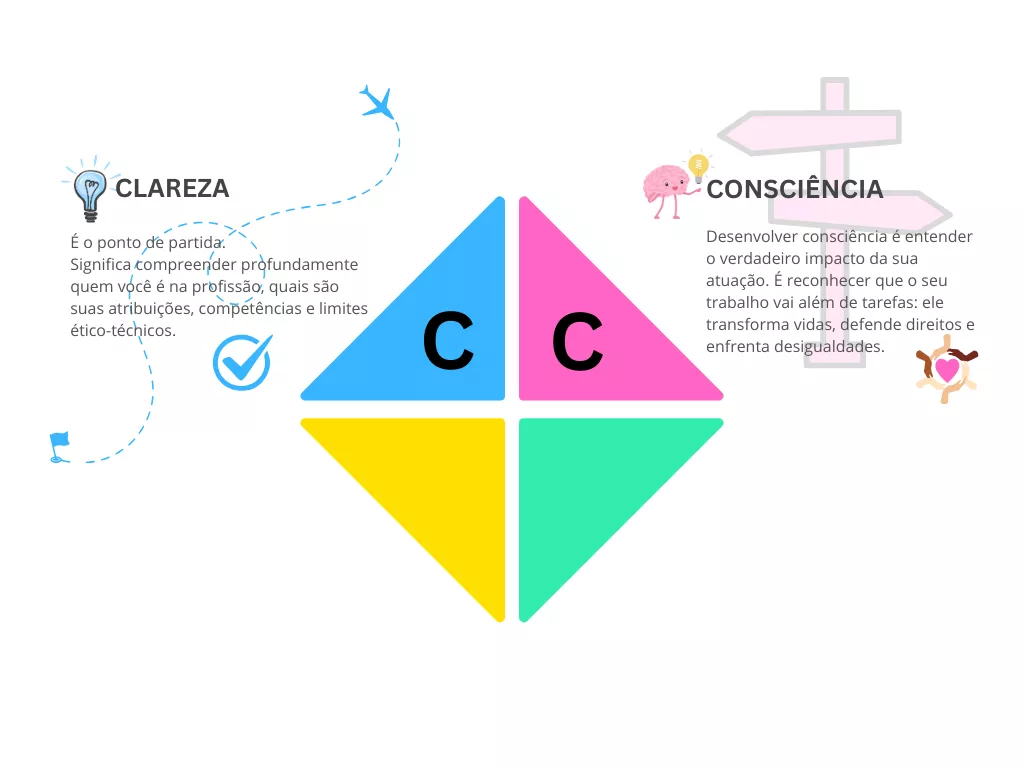 CLAREZA

É o ponto de partida.
Significa compreender profundamente quem você é na profissão, quais são suas atribuições, competências e limites ético-técnicos.

C C

CONSCIÊNCIA

Desenvolver consciência é entender o verdadeiro impacto da sua atuação. É reconhecer que o seu trabalho vai além de tarefas: ele transforma vidas, defende direitos e enfrenta desigualdades.