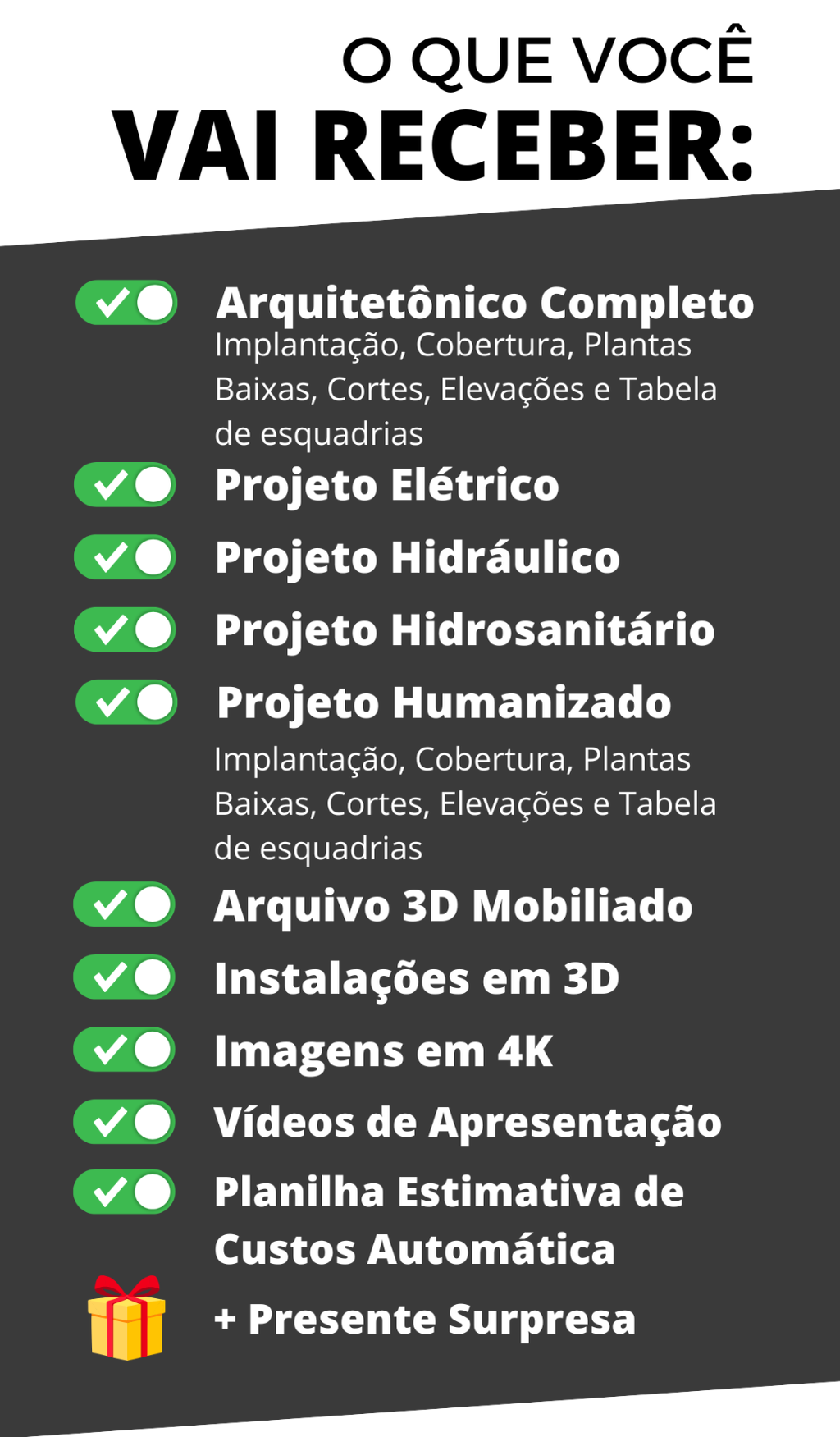 O QUE VOCÊ
VAI RECEBER:

Arquitetônico Completo
Implantação, Cobertura, Plantas Baixas, Cortes, Elevações e Tabela de esquadrias

Projeto Elétrico

Projeto Hidráulico

Projeto Hidrosanitário

Projeto Humanizado
Implantação, Cobertura, Plantas Baixas, Cortes, Elevações e Tabela de esquadrias

Arquivo 3D Mobiliado

Instalações em 3D

Imagens em 4K

Vídeos de Apresentação

Planilha Estimativa de Custos Automática

+ Presente Surpresa