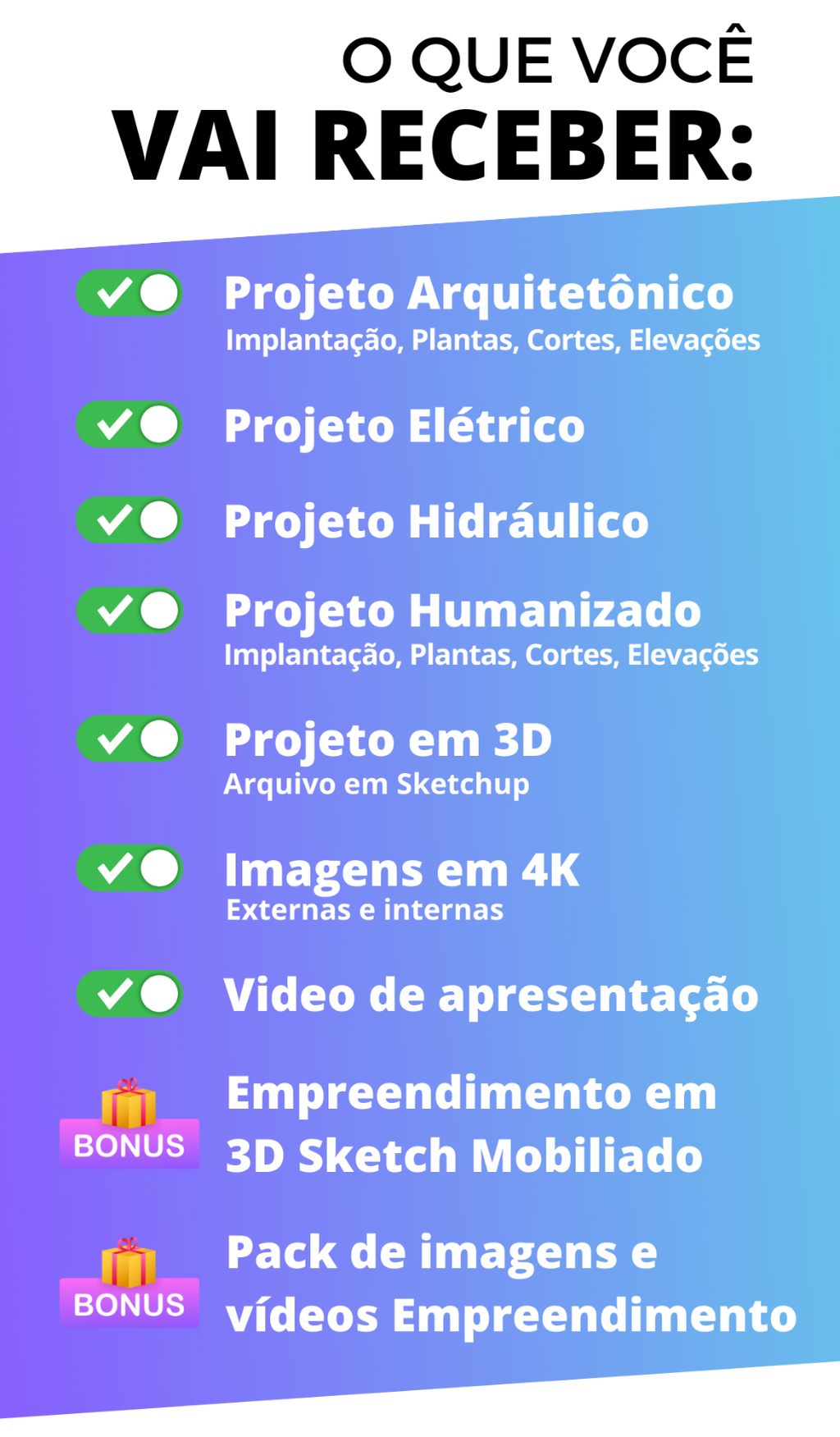 O QUE VOCÊ
VAI RECEBER:

Projeto Arquitetônico
Implantação, Plantas, Cortes, Elevações

Projeto Elétrico

Projeto Hidráulico

Projeto Humanizado
Implantação, Plantas, Cortes, Elevações

Projeto em 3D
Arquivo em Sketchup

Imagens em 4K
Externas e internas

Video de apresentação

BONUS
Empreendimento em 3D Sketch Mobiliado

BONUS
Pack de imagens e vídeos Empreendimento