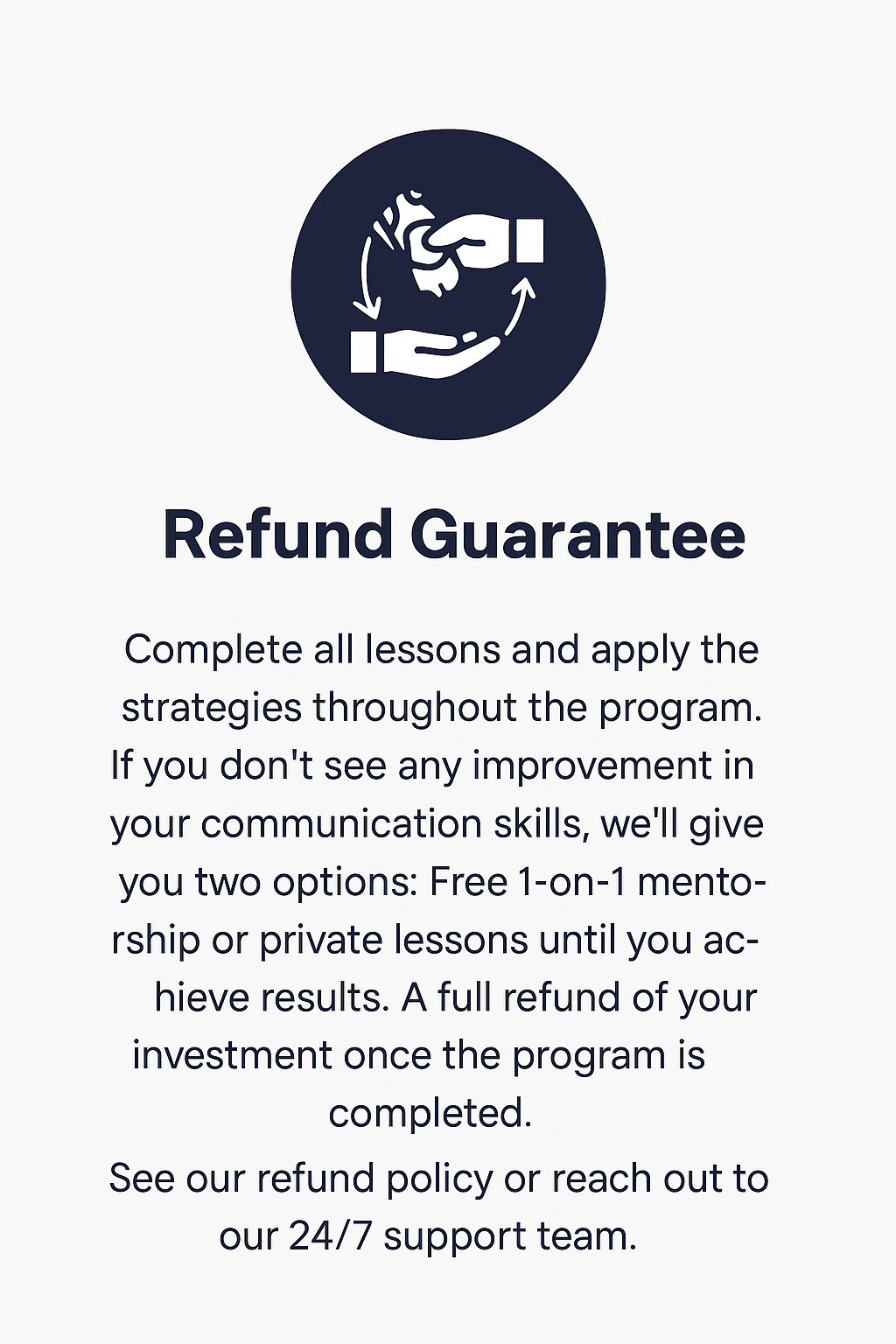 Refund Guarantee

Complete all lessons and apply the strategies throughout the program. If you don't see any improvement in your communication skills, we'll give you two options: Free 1-on-1 mentorship or private lessons until you achieve results. A full refund of your investment once the program is completed.

See our refund policy or reach out to our 24/7 support team.