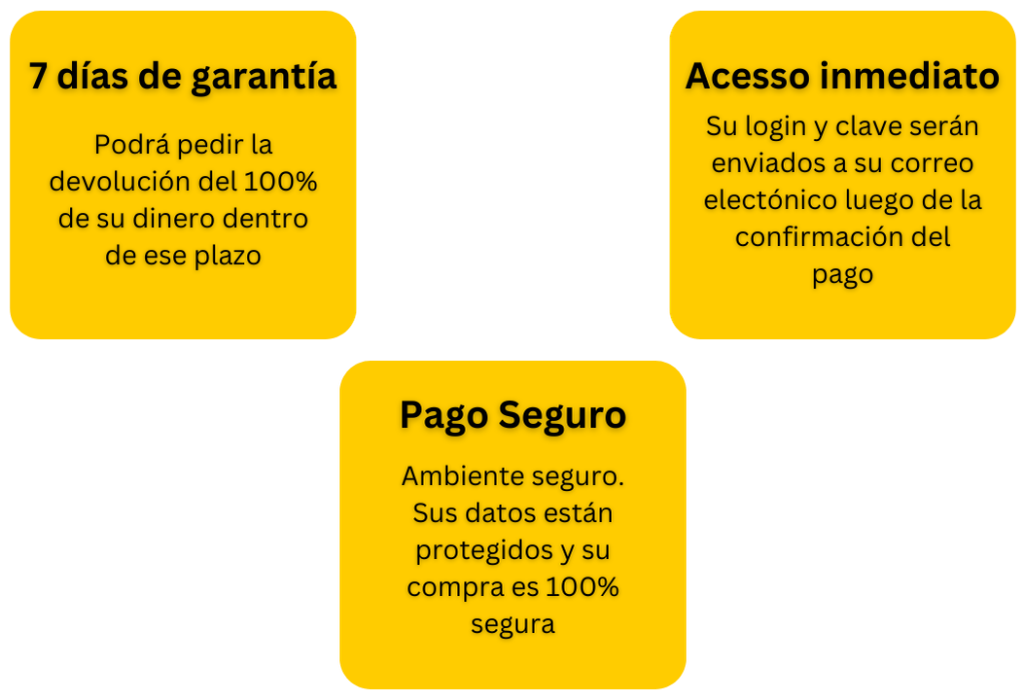 7 días de garantía

Podrá pedir la devolución del 100% de su dinero dentro de ese plazo

Acesso inmediato

Su login y clave serán enviados a su correo electónico luego de la confirmación del pago

Pago Seguro

Ambiente seguro. Sus datos están protegidos y su compra es 100% segura