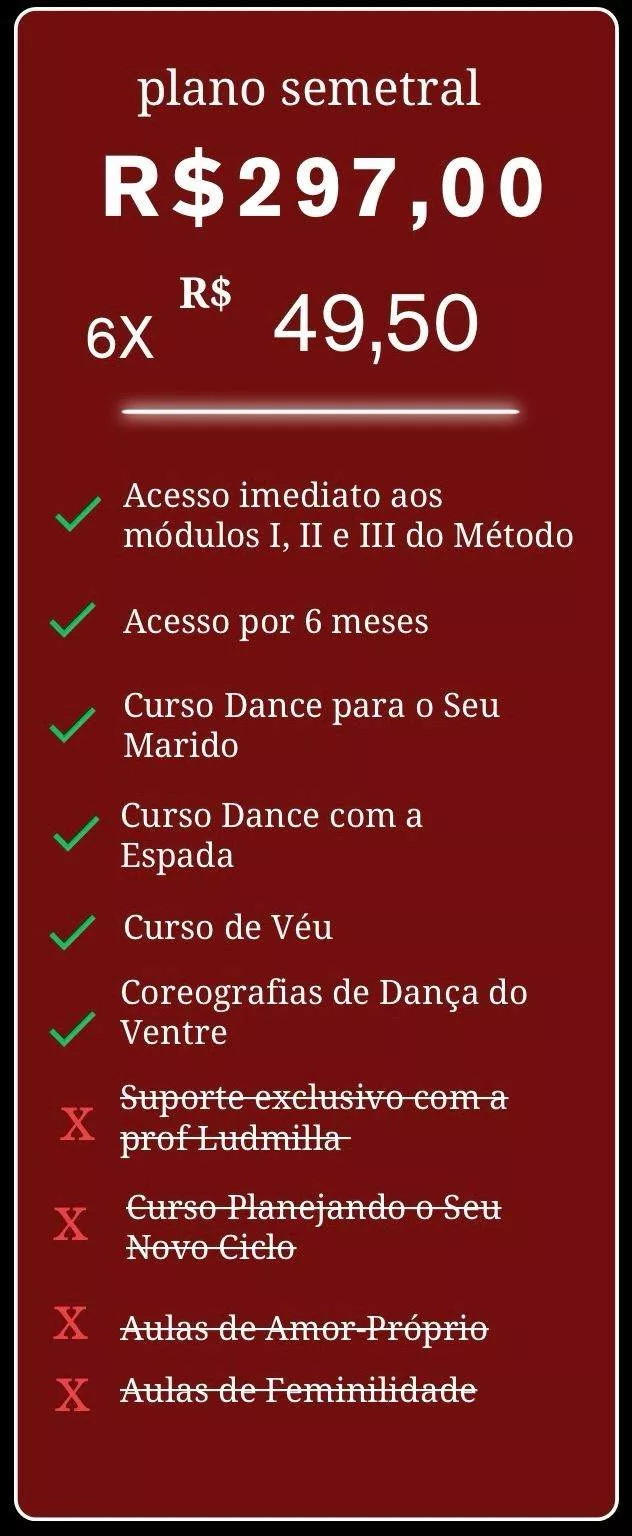 plano semetral

R$297,00

6X R$ 49,50

✓ Acesso imediato aos módulos I, II e III do Método

✓ Acesso por 6 meses

✓ Curso Dance para o Seu Marido

✓ Curso Dance com a Espada

✓ Curso de Véu

✓ Coreografias de Dança do Ventre

X Suporte exclusivo com a prof Ludmilla

X Curso Planejando o Seu Novo Ciclo

X Aulas de Amor-Próprio

X Aulas de Feminilidade