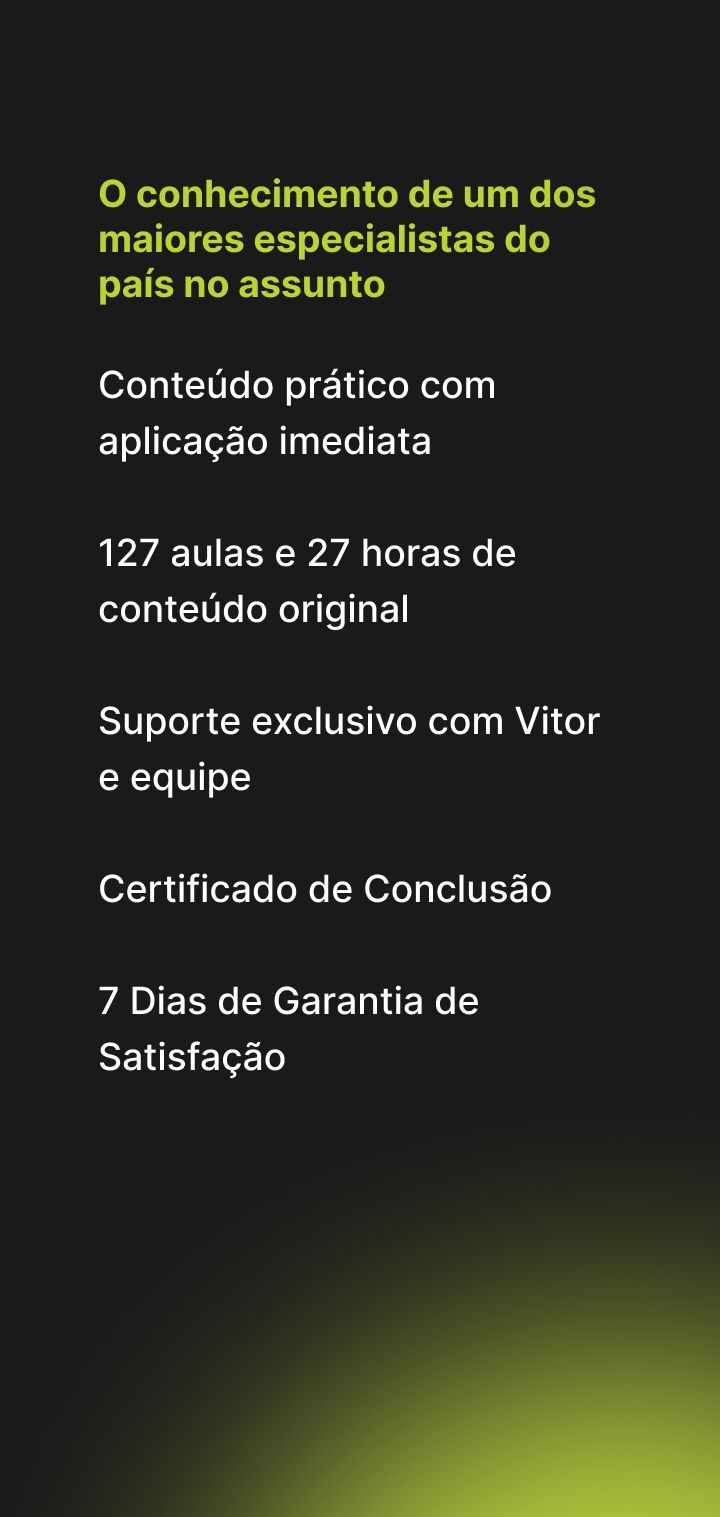 O conhecimento de um dos maiores especialistas do país no assunto

Conteúdo prático com aplicação imediata

127 aulas e 27 horas de conteúdo original

Suporte exclusivo com Vitor e equipe

Certificado de Conclusão

7 Dias de Garantia de Satisfação