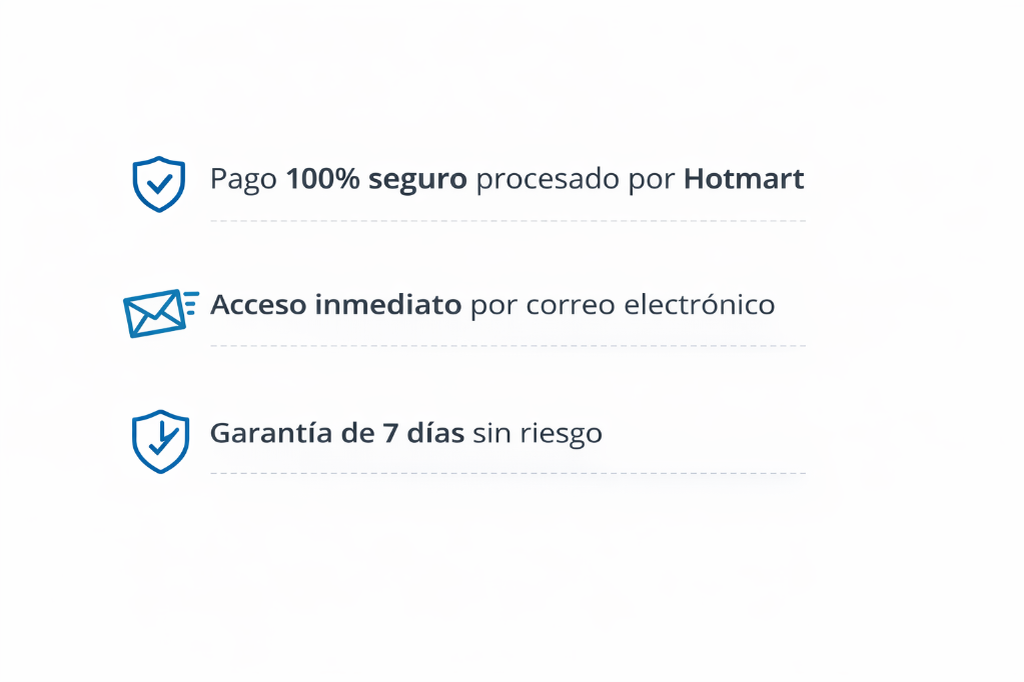 Pago 100% seguro procesado por Hotmart

Acceso inmediato por correo electrónico

Garantía de 7 días sin riesgo