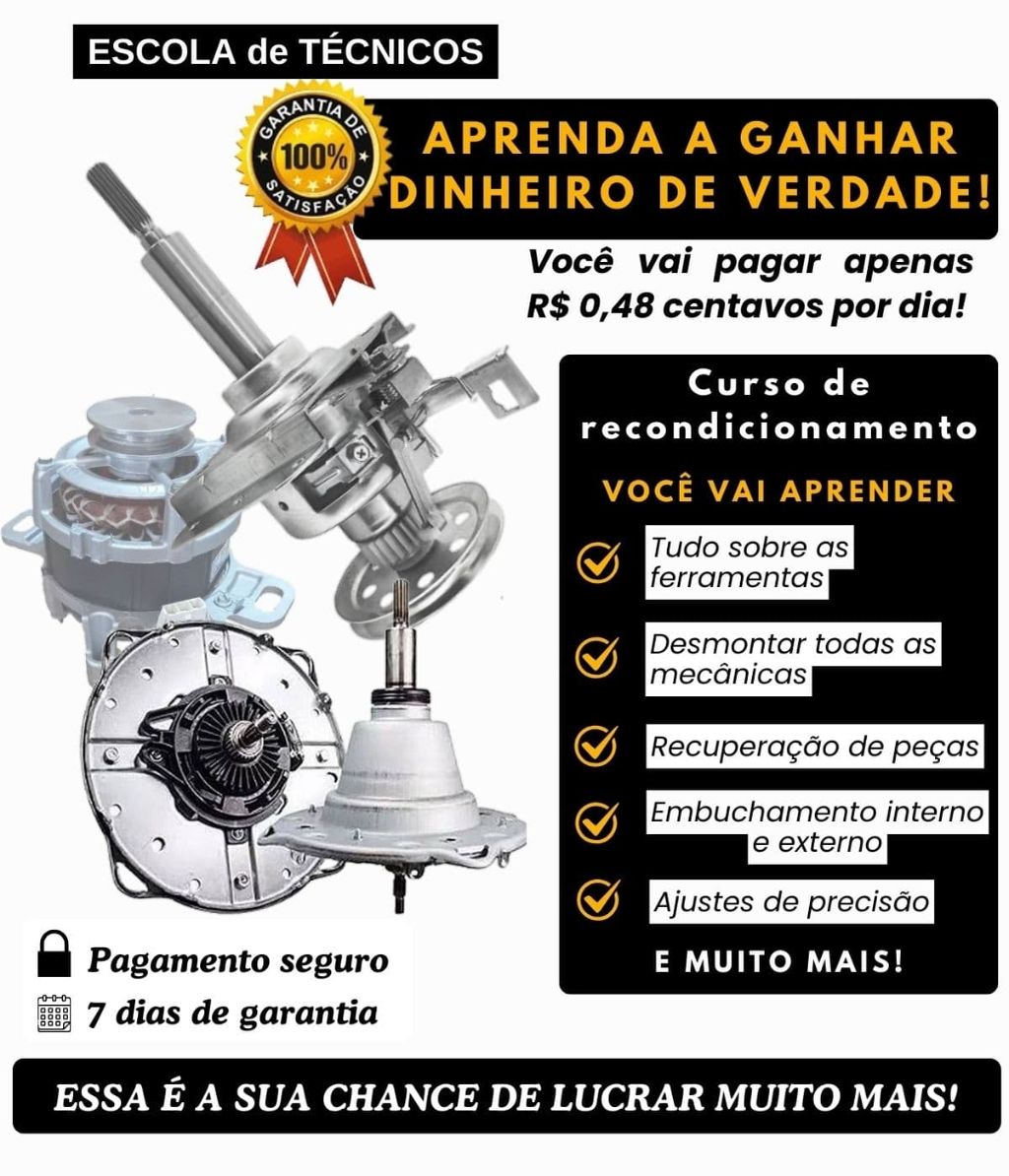 ESCOLA de TÉCNICOS

GARANTIA DE 100% SATISFAÇÃO

APRENDA A GANHAR DINHEIRO DE VERDADE!

Você vai pagar apenas R$ 0,48 centavos por dia!

Curso de recondicionamento

VOCÊ VAI APRENDER

Tudo sobre as ferramentas

Desmontar todas as mecânicas

Recuperação de peças

Embuchamento interno e externo

Ajustes de precisão

E MUITO MAIS!

Pagamento seguro

7 dias de garantia

ESSA É A SUA CHANCE DE LUCRAR MUITO MAIS!