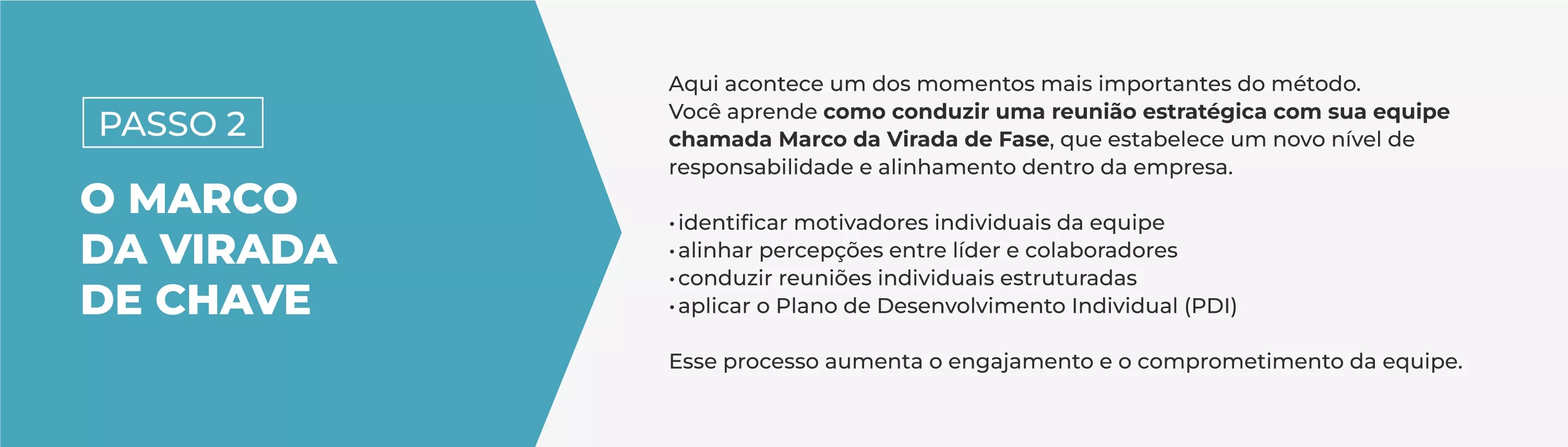 PASSO 2

O MARCO
DA VIRADA
DE CHAVE

Aqui acontece um dos momentos mais importantes do método. Você aprende como conduzir uma reunião estratégica com sua equipe chamada Marco da Virada de Fase, que estabelece um novo nível de responsabilidade e alinhamento dentro da empresa.

• identificar motivadores individuais da equipe
• alinhar percepções entre líder e colaboradores
• conduzir reuniões individuais estruturadas
• aplicar o Plano de Desenvolvimento Individual (PDI)

Esse processo aumenta o engajamento e o comprometimento da equipe.