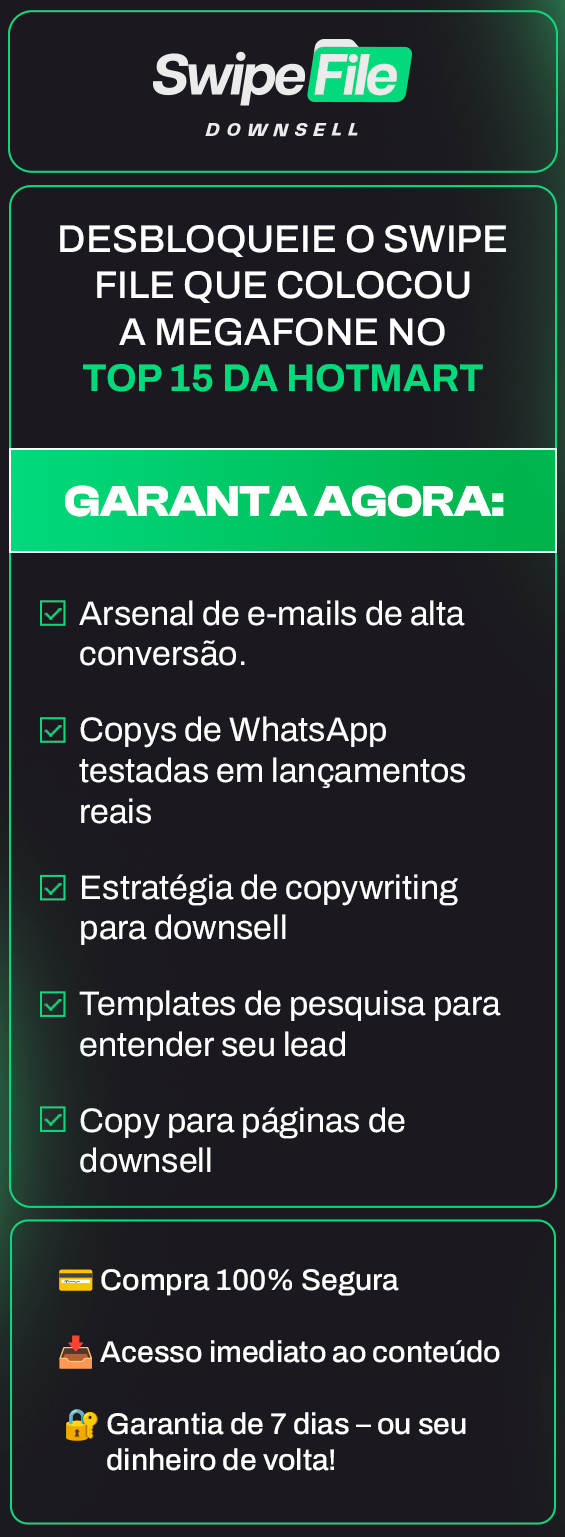 Swipe File
DOWNSELL

DESBLOQUEIE O SWIPE FILE QUE COLOCOU A MEGAFONE NO TOP 15 DA HOTMART

GARANTA AGORA:

☑ Arsenal de e-mails de alta conversão.

☑ Copys de WhatsApp testadas em lançamentos reais

☑ Estratégia de copywriting para downsell

☑ Templates de pesquisa para entender seu lead

☑ Copy para páginas de downsell

💳 Compra 100% Segura

📥 Acesso imediato ao conteúdo

🔐 Garantia de 7 dias – ou seu dinheiro de volta!