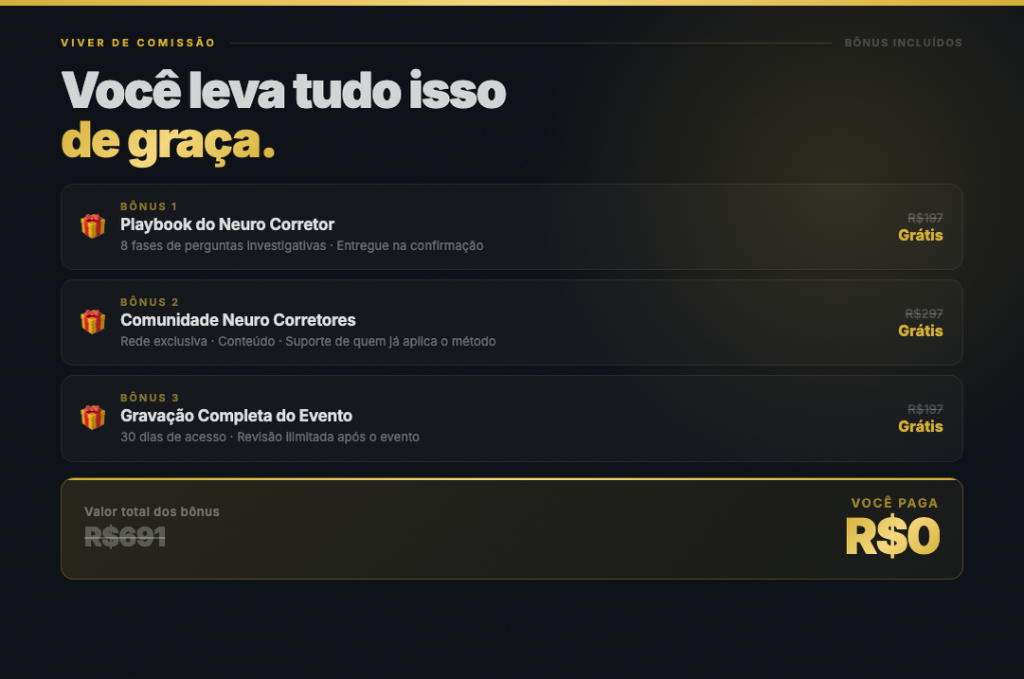 VIVER DE COMISSÃO

BÔNUS INCLUÍDOS

Você leva tudo isso de graça.

BÔNUS 1
Playbook do Neuro Corretor
8 fases de perguntas investigativas · Entregue na confirmação
R$197
Grátis

BÔNUS 2
Comunidade Neuro Corretores
Rede exclusiva · Conteúdo · Suporte de quem já aplica o método
R$297
Grátis

BÔNUS 3
Gravação Completa do Evento
30 dias de acesso · Revisão ilimitada após o evento
R$197
Grátis

Valor total dos bônus
R$691

VOCÊ PAGA
R$0