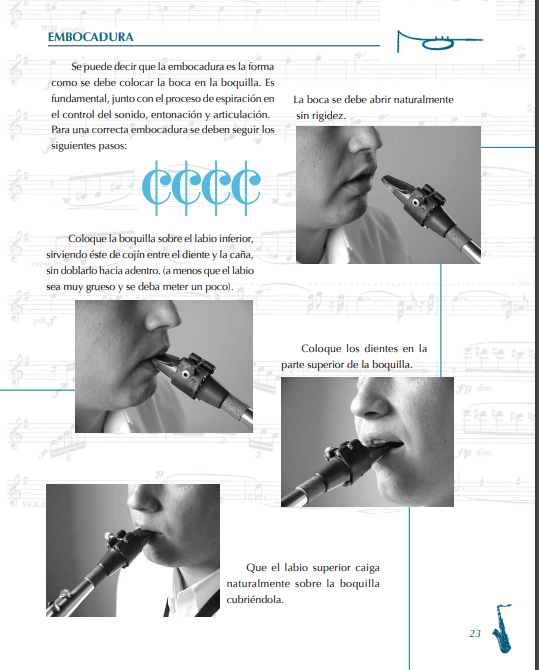 EMBOCADURA

Se puede decir que la embocadura es la forma como se debe colocar la boca en la boquilla. Es fundamental, junto con el proceso de espiración en el control del sonido, entonación y articulación. Para una correcta embocadura se deben seguir los siguientes pasos:

La boca se debe abrir naturalmente sin rigidez.

Coloque la boquilla sobre el labio inferior, sirviendo éste de cojín entre el diente y la caña, sin doblarlo hacia adentro. (a menos que el labio sea muy grueso y se deba meter un poco).

Coloque los dientes en la parte superior de la boquilla.

Que el labio superior caiga naturalmente sobre la boquilla cubriéndola.

23