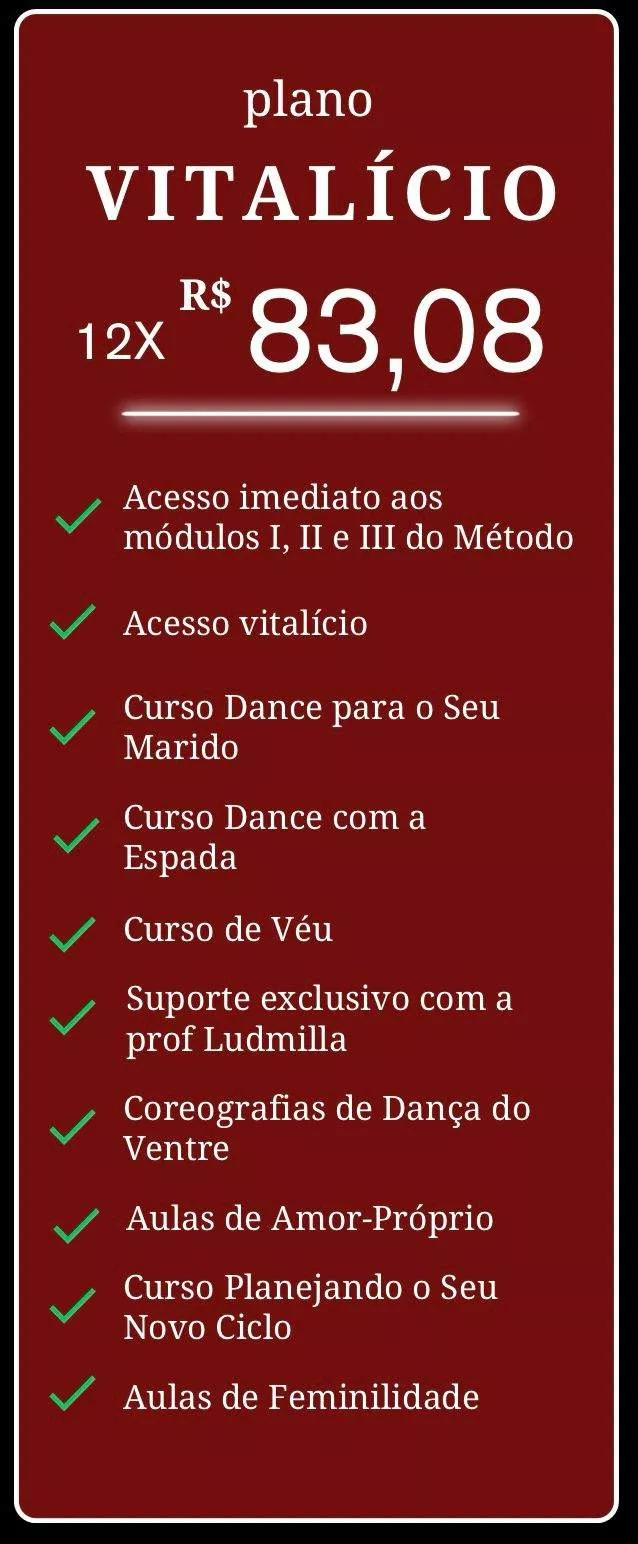 plano

VITALÍCIO

12X R$ 83,08

✓ Acesso imediato aos módulos I, II e III do Método

✓ Acesso vitalício

✓ Curso Dance para o Seu Marido

✓ Curso Dance com a Espada

✓ Curso de Véu

✓ Suporte exclusivo com a prof Ludmilla

✓ Coreografias de Dança do Ventre

✓ Aulas de Amor-Próprio

✓ Curso Planejando o Seu Novo Ciclo

✓ Aulas de Feminilidade