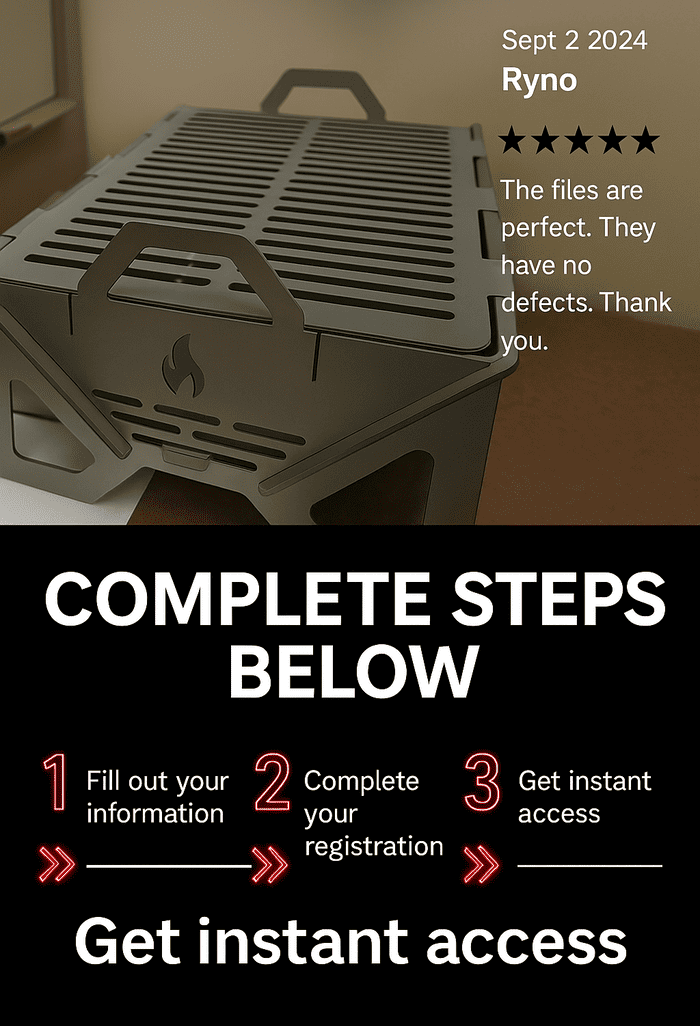 Sept 2 2024
Ryno
★★★★★
The files are perfect. They have no defects. Thank you.

COMPLETE STEPS BELOW

1 Fill out your information
»
2 Complete your registration
»
3 Get instant access
»

Get instant access