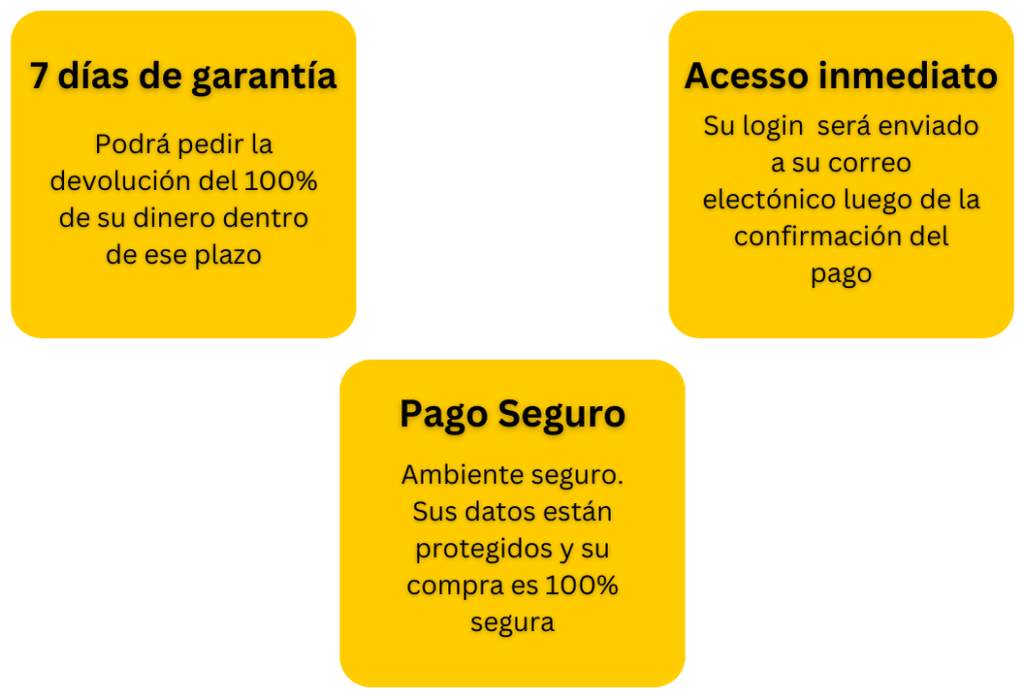 7 días de garantía

Podrá pedir la devolución del 100% de su dinero dentro de ese plazo

Acesso inmediato

Su login será enviado a su correo electónico luego de la confirmación del pago

Pago Seguro

Ambiente seguro. Sus datos están protegidos y su compra es 100% segura