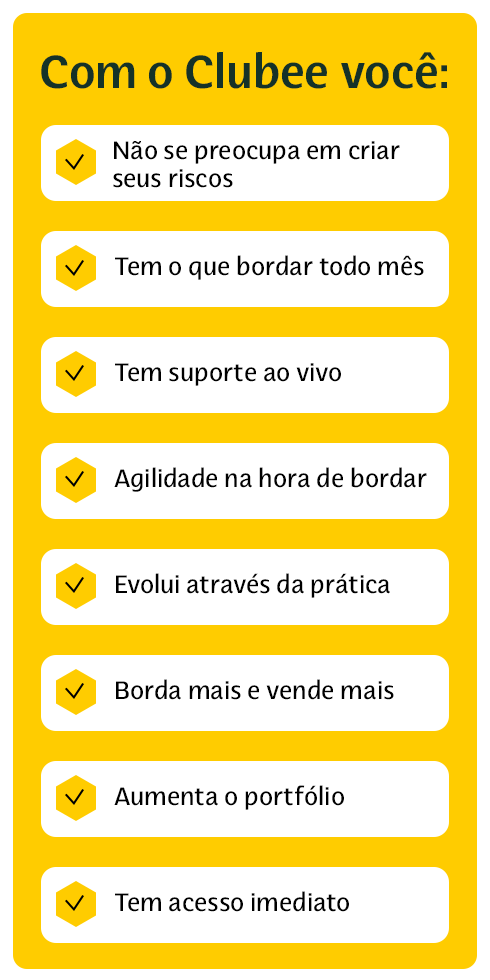 Com o Clubee você:

✓ Não se preocupa em criar seus riscos

✓ Tem o que bordar todo mês

✓ Tem suporte ao vivo

✓ Agilidade na hora de bordar

✓ Evolui através da prática

✓ Borda mais e vende mais

✓ Aumenta o portfólio

✓ Tem acesso imediato