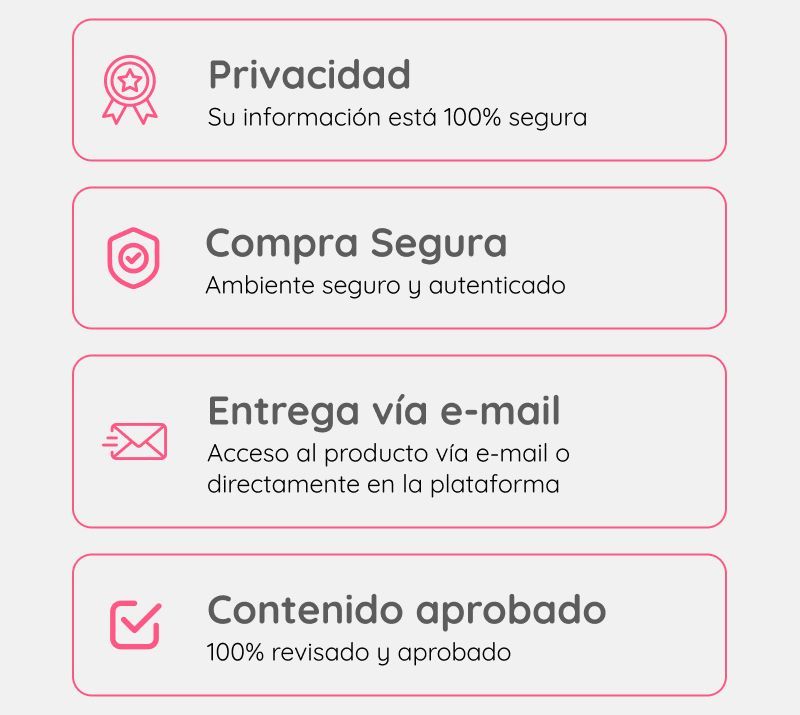 Privacidad
Su información está 100% segura

Compra Segura
Ambiente seguro y autenticado

Entrega vía e-mail
Acceso al producto vía e-mail o directamente en la plataforma

Contenido aprobado
100% revisado y aprobado