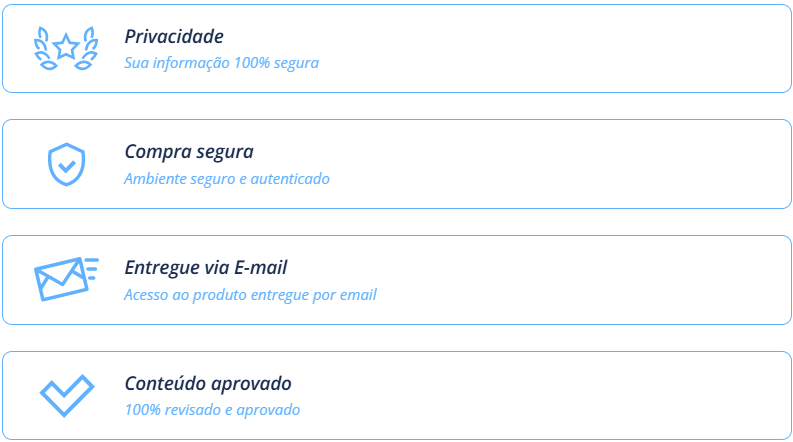 Privacidade
Sua informação 100% segura

Compra segura
Ambiente seguro e autenticado

Entregue via E-mail
Acesso ao produto entregue por email

Conteúdo aprovado
100% revisado e aprovado