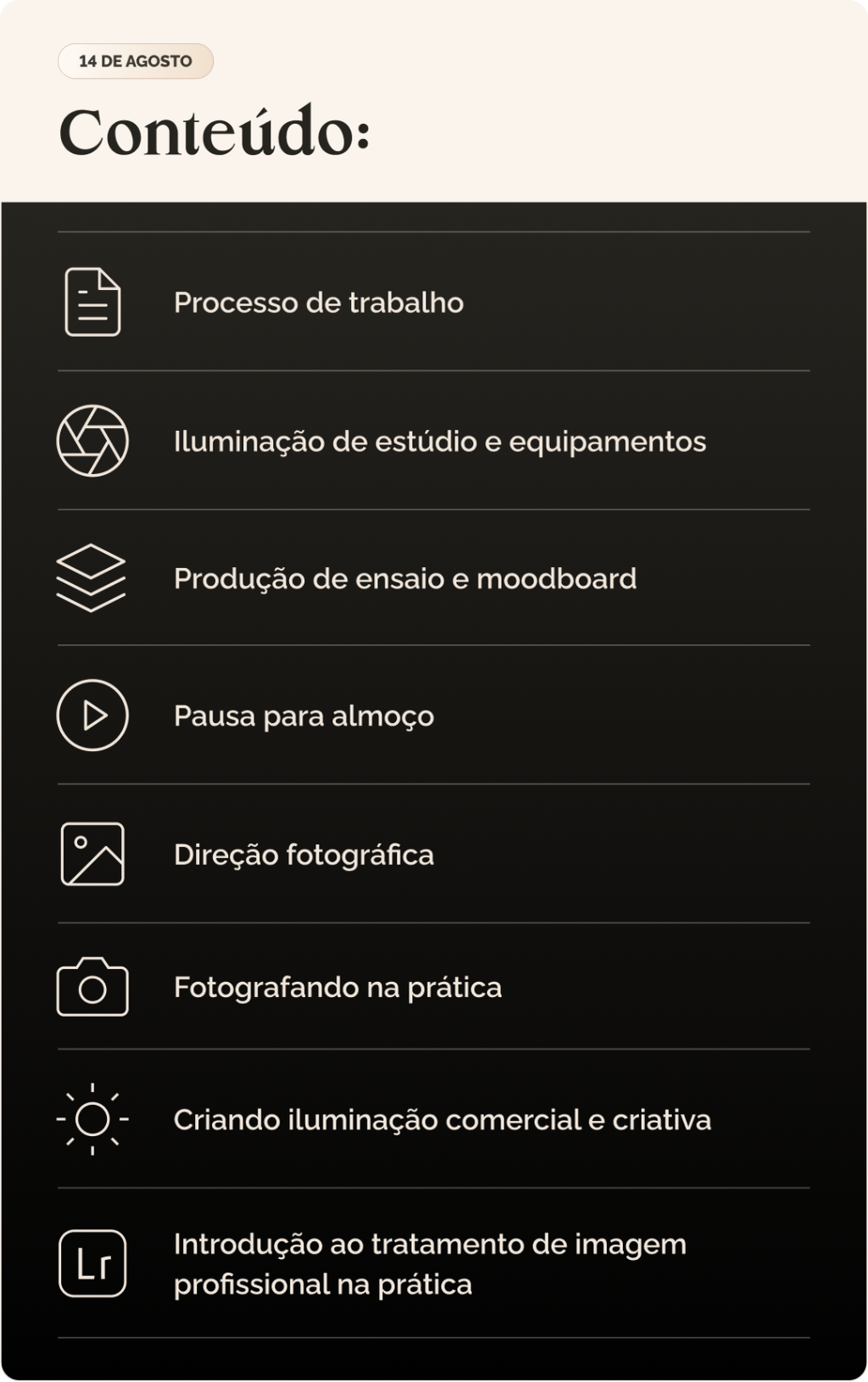 14 DE AGOSTO

Conteúdo:

Processo de trabalho

Iluminação de estúdio e equipamentos

Produção de ensaio e moodboard

Pausa para almoço

Direção fotográfica

Fotografando na prática

Criando iluminação comercial e criativa

Lr

Introdução ao tratamento de imagem profissional na prática