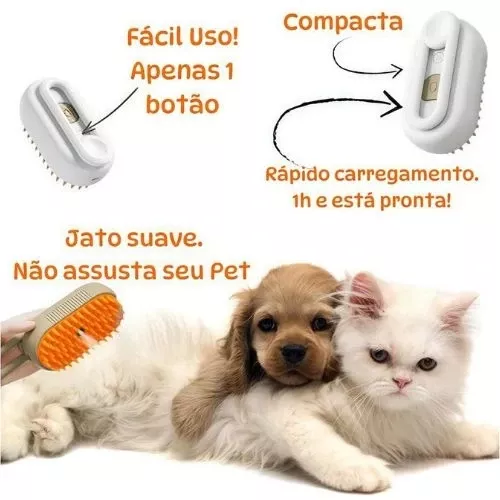 Fácil Uso!
Apenas 1 botão

Compacta

Rápido carregamento. 1h e está pronta!

Jato suave. Não assusta seu Pet