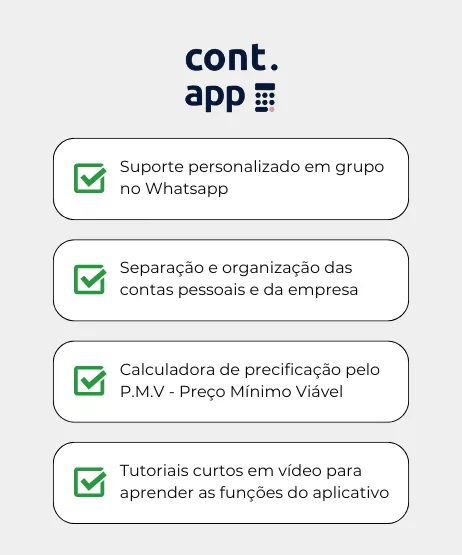 cont.
app

☑ Suporte personalizado em grupo no Whatsapp

☑ Separação e organização das contas pessoais e da empresa

☑ Calculadora de precificação pelo P.M.V - Preço Mínimo Viável

☑ Tutoriais curtos em vídeo para aprender as funções do aplicativo