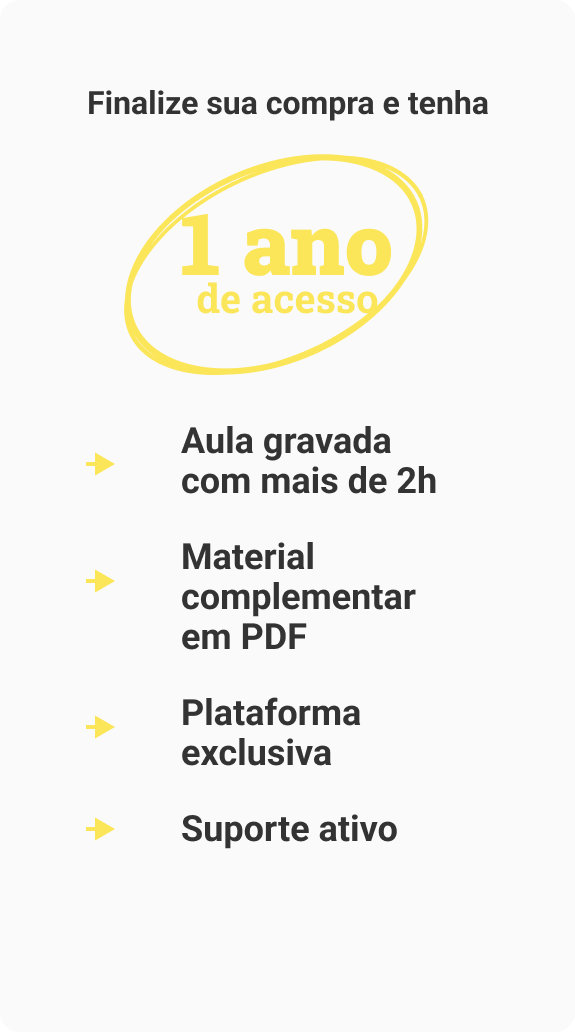 Finalize sua compra e tenha

1 ano
de acesso

→ Aula gravada com mais de 2h

→ Material complementar em PDF

→ Plataforma exclusiva

→ Suporte ativo