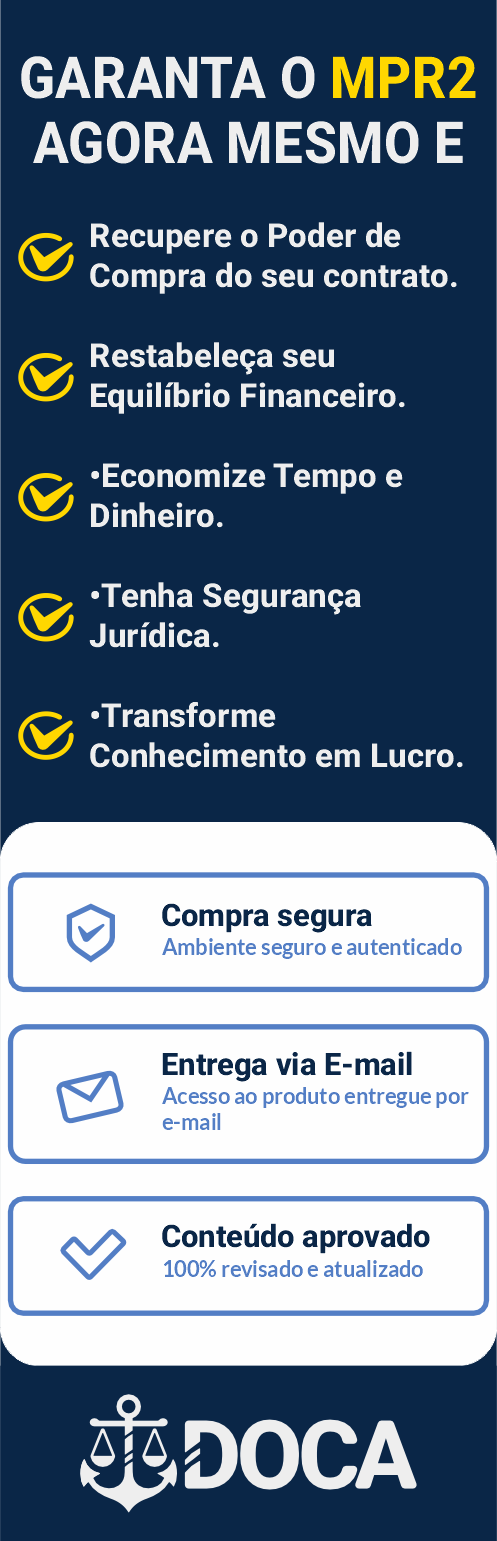 GARANTA O MPR2 AGORA MESMO E

Recupere o Poder de Compra do seu contrato.

Restabeleça seu Equilíbrio Financeiro.

•Economize Tempo e Dinheiro.

•Tenha Segurança Jurídica.

•Transforme Conhecimento em Lucro.

Compra segura
Ambiente seguro e autenticado

Entrega via E-mail
Acesso ao produto entregue por e-mail

Conteúdo aprovado
100% revisado e atualizado

DOCA