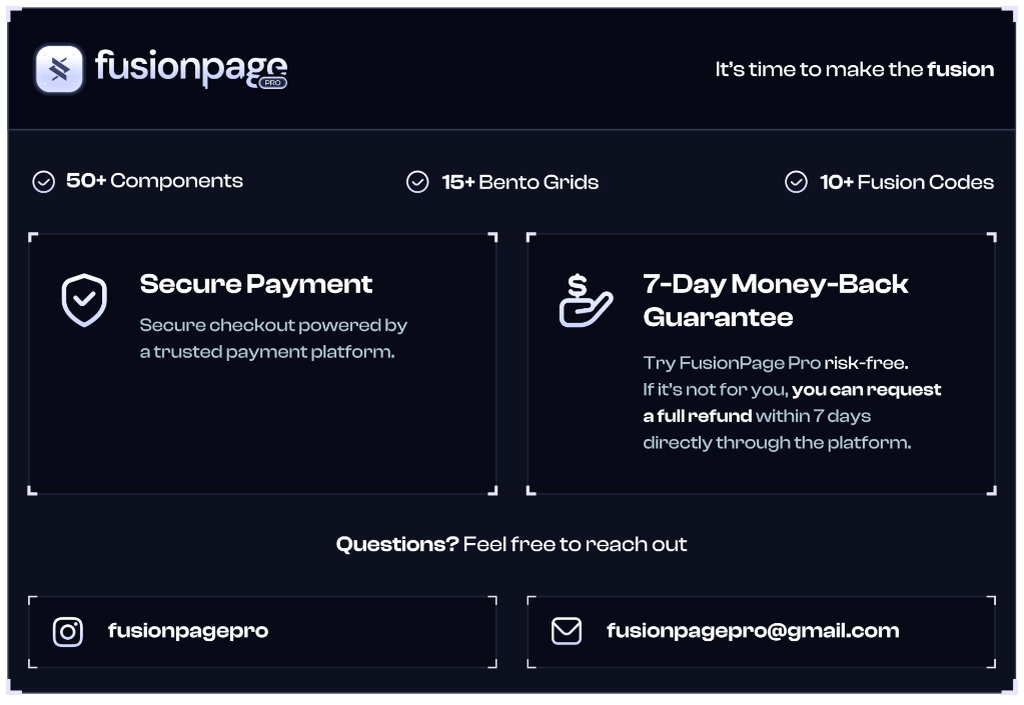 fusionpage PRO

It's time to make the fusion

50+ Components

15+ Bento Grids

10+ Fusion Codes

Secure Payment

Secure checkout powered by a trusted payment platform.

7-Day Money-Back Guarantee

Try FusionPage Pro risk-free. If it's not for you, you can request a full refund within 7 days directly through the platform.

Questions? Feel free to reach out

fusionpagepro

fusionpagepro@gmail.com