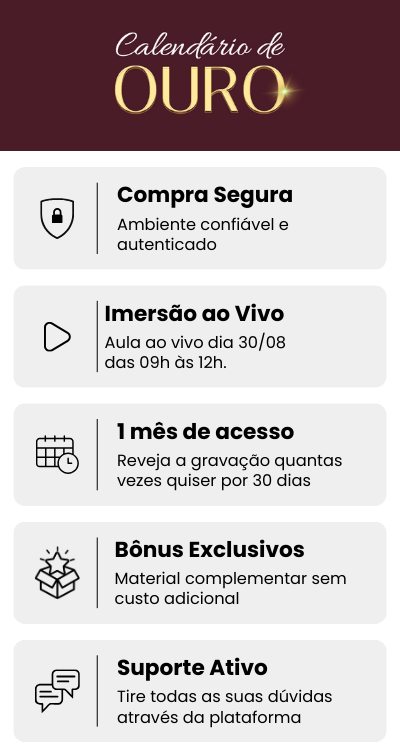 Calendário de
OURO

Compra Segura
Ambiente confiável e autenticado

Imersão ao Vivo
Aula ao vivo dia 30/08 das 09h às 12h.

1 mês de acesso
Reveja a gravação quantas vezes quiser por 30 dias

Bônus Exclusivos
Material complementar sem custo adicional

Suporte Ativo
Tire todas as suas dúvidas através da plataforma