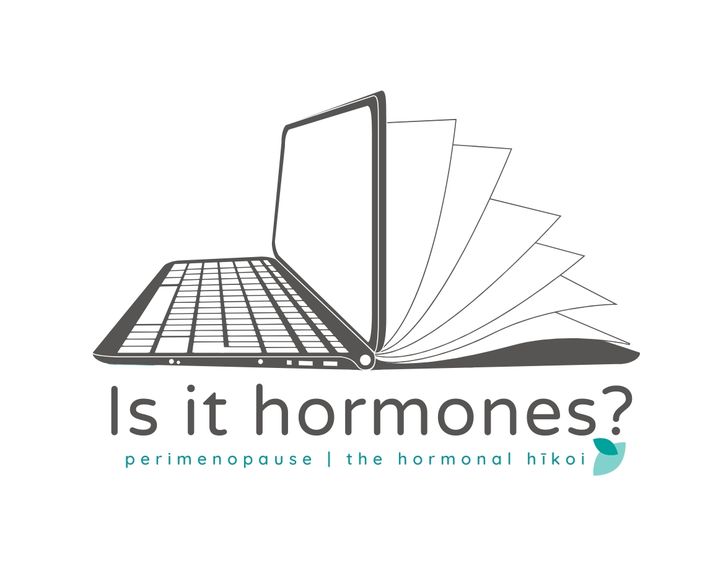 Is it hormones?
perimenopause | the hormonal hīkoi