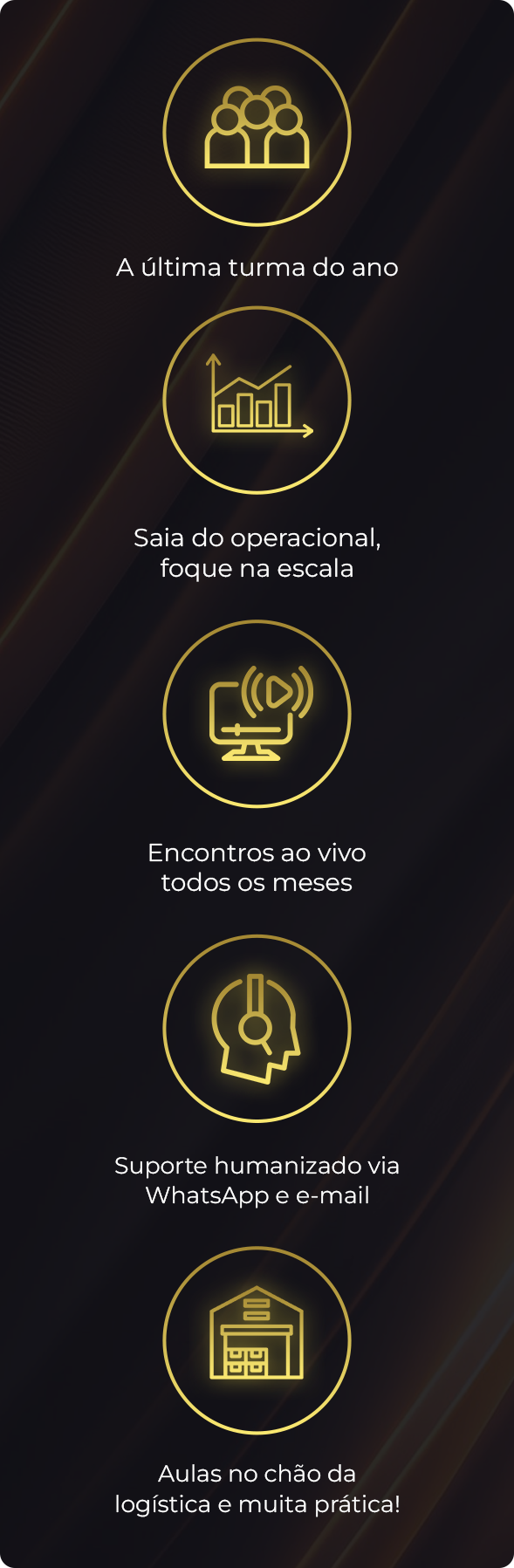 A última turma do ano

Saia do operacional,
foque na escala

Encontros ao vivo
todos os meses

Suporte humanizado via
WhatsApp e e-mail

Aulas no chão da
logística e muita prática!