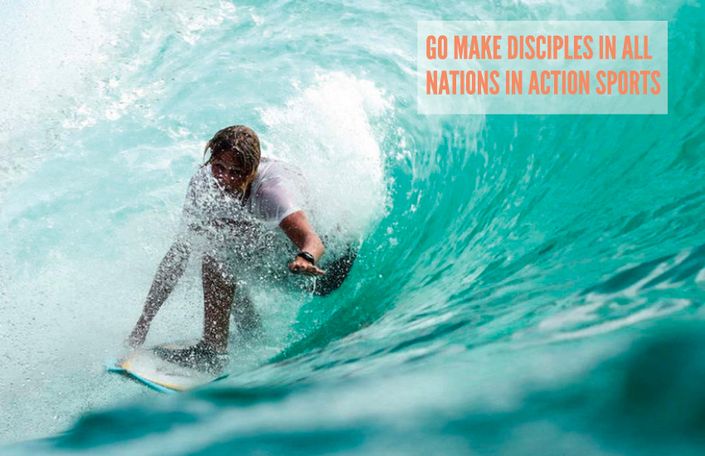 GO MAKE DISCIPLES IN ALL NATIONS IN ACTION SPORTS