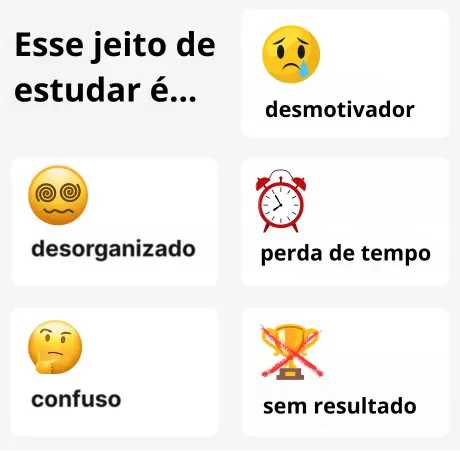 Esse jeito de estudar é...

desmotivador

desorganizado

perda de tempo

confuso

sem resultado