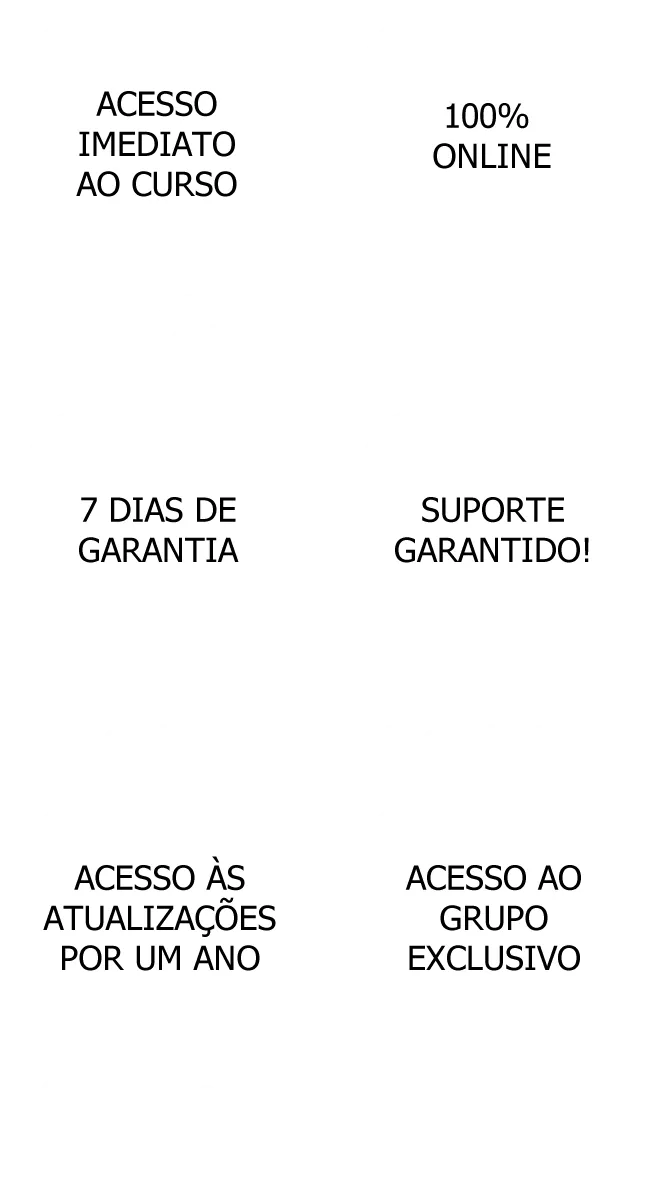 ACESSO IMEDIATO AO CURSO

100% ONLINE

7 DIAS DE GARANTIA

SUPORTE GARANTIDO!

ACESSO ÀS ATUALIZAÇÕES POR UM ANO

ACESSO AO GRUPO EXCLUSIVO