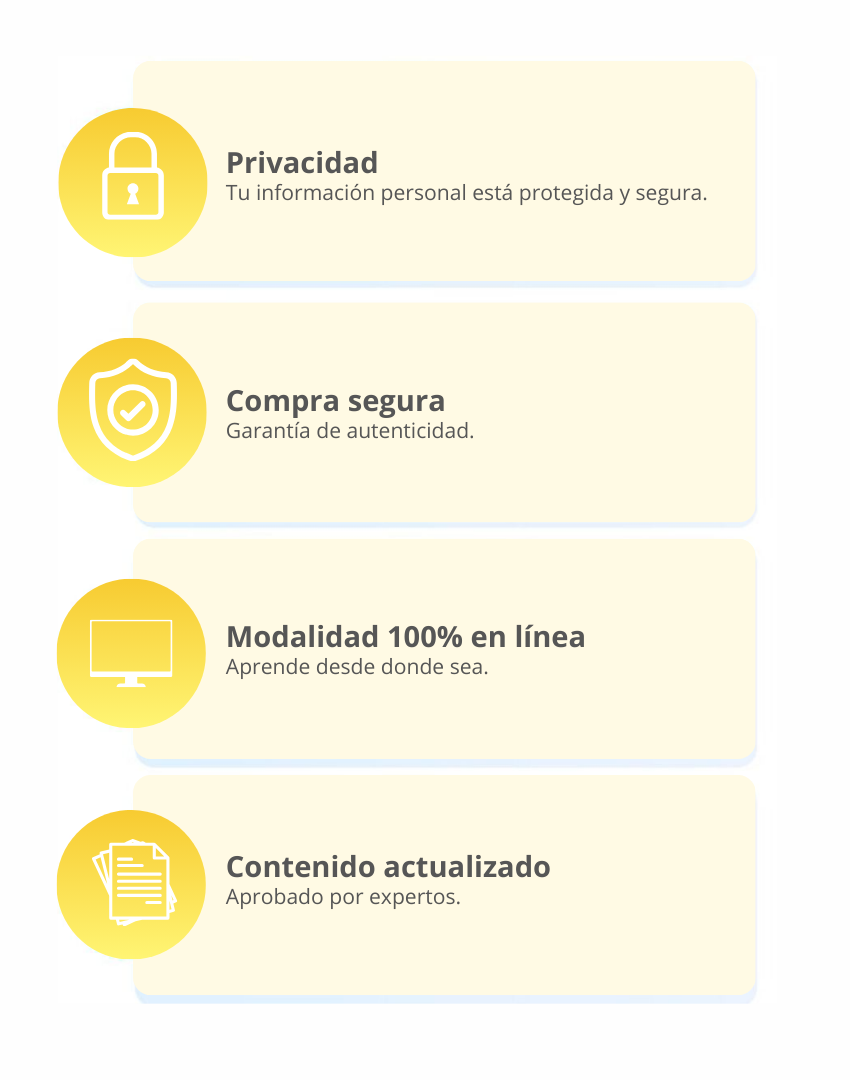 Privacidad
Tu información personal está protegida y segura.

Compra segura
Garantía de autenticidad.

Modalidad 100% en línea
Aprende desde donde sea.

Contenido actualizado
Aprobado por expertos.