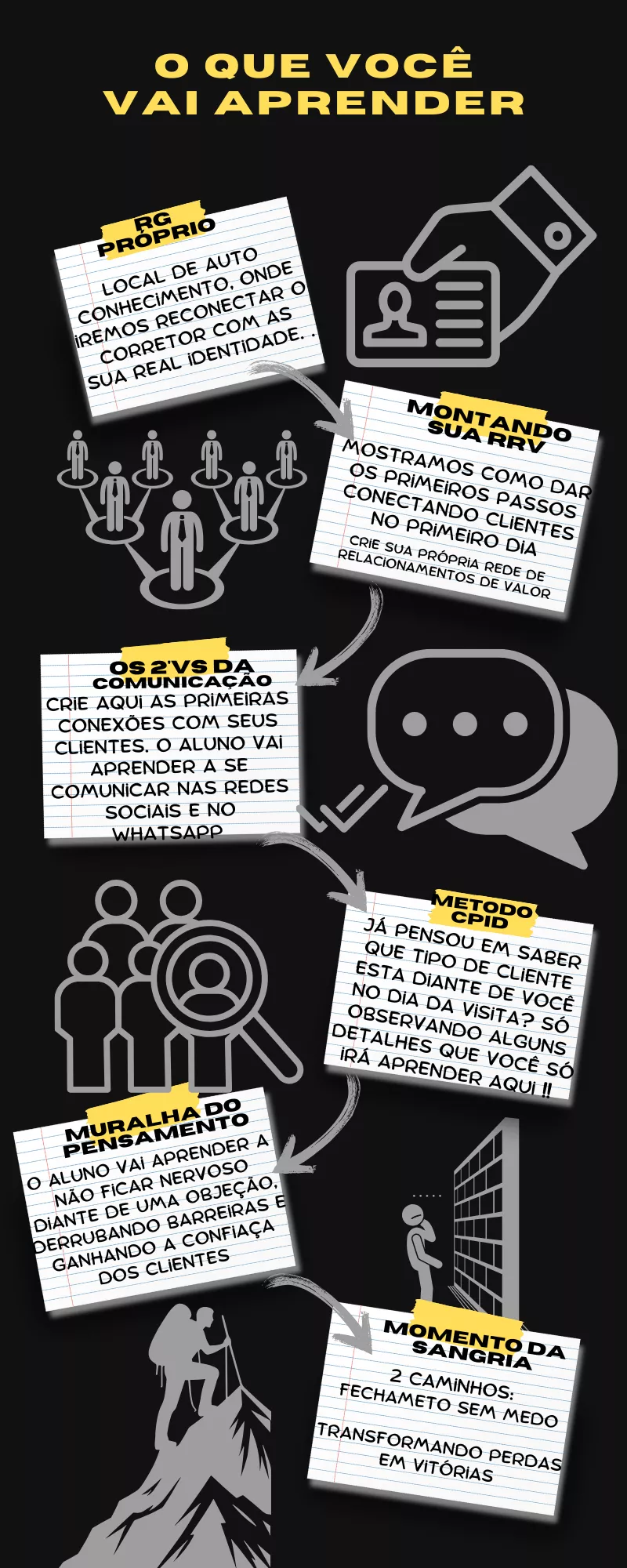 O QUE VOCÊ VAI APRENDER

RG PRÓPRIO

LOCAL DE AUTO CONHECIMENTO, ONDE IREMOS RECONECTAR O CORRETOR COM AS SUA REAL IDENTIDADE. .

MONTANDO SUA RRV

MOSTRAMOS COMO DAR OS PRIMEIROS PASSOS CONECTANDO CLIENTES NO PRIMEIRO DIA

CRIE SUA PRÓPRIA REDE DE RELACIONAMENTOS DE VALOR

OS 2'VS DA COMUNICAÇÃO

CRIE AQUI AS PRIMEIRAS CONEXÕES COM SEUS CLIENTES. O ALUNO VAI APRENDER A SE COMUNICAR NAS REDES SOCIAIS E NO WHATSAPP

METODO CPID

JÁ PENSOU EM SABER QUE TIPO DE CLIENTE ESTA DIANTE DE VOCÊ NO DIA DA VISITA? SÓ OBSERVANDO ALGUNS DETALHES QUE VOCÊ SÓ IRÁ APRENDER AQUI !!

MURALHA DO PENSAMENTO

O ALUNO VAI APRENDER A NÃO FICAR NERVOSO DIANTE DE UMA OBJEÇÃO, DERRUBANDO BARREIRAS E GANHANDO A CONFIAÇA DOS CLIENTES

MOMENTO DA SANGRIA

2 CAMINHOS: FECHAMETO SEM MEDO

TRANSFORMANDO PERDAS EM VITÓRIAS