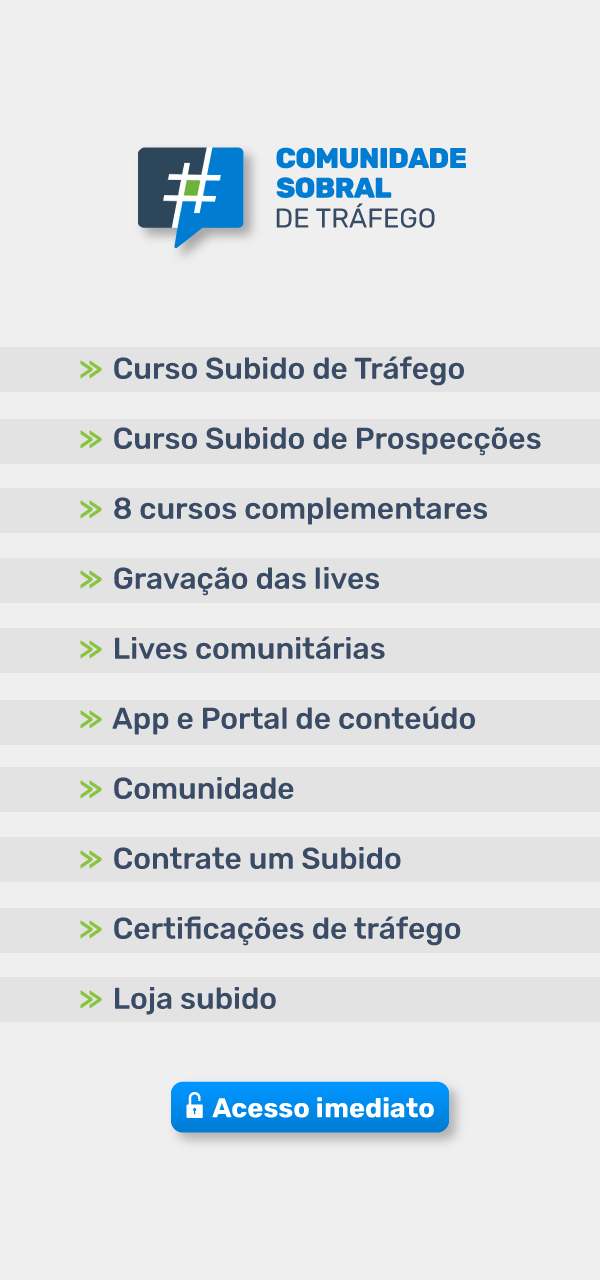 COMUNIDADE
SOBRAL
DE TRÁFEGO

» Curso Subido de Tráfego

» Curso Subido de Prospecções

» 8 cursos complementares

» Gravação das lives

» Lives comunitárias

» App e Portal de conteúdo

» Comunidade

» Contrate um Subido

» Certificações de tráfego

» Loja subido

Acesso imediato