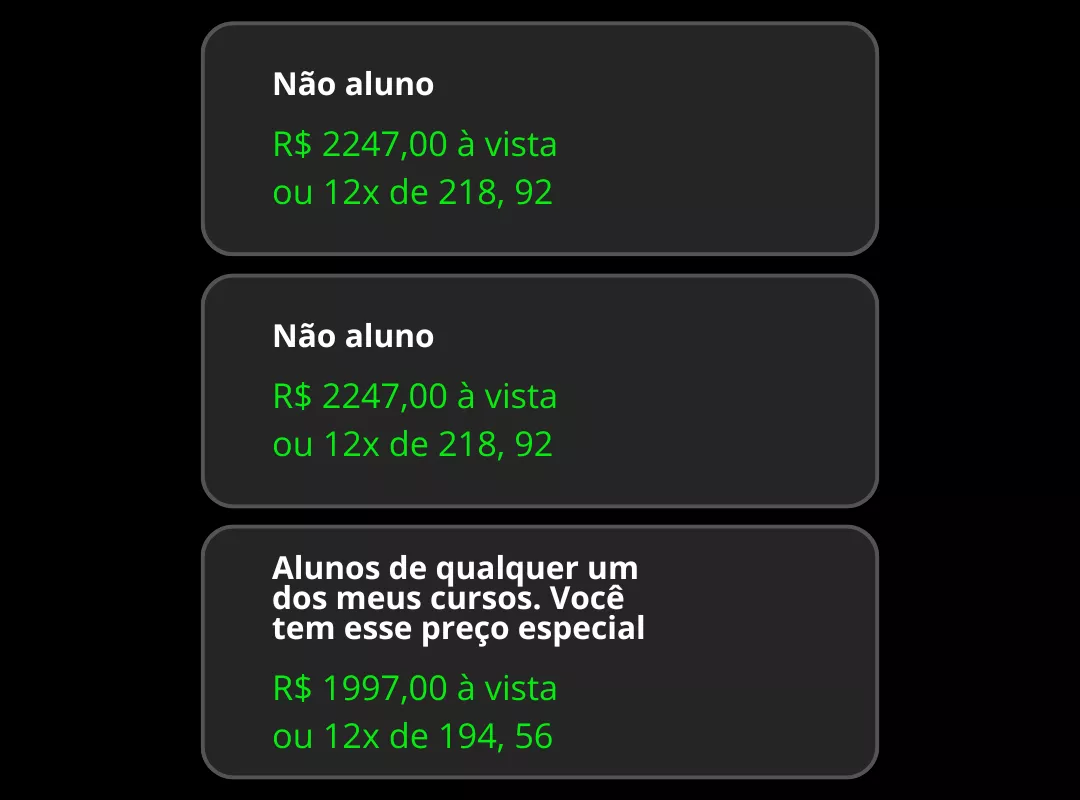 Não aluno

R$ 2247,00 à vista
ou 12x de 218, 92

Não aluno

R$ 2247,00 à vista
ou 12x de 218, 92

Alunos de qualquer um dos meus cursos. Você tem esse preço especial

R$ 1997,00 à vista
ou 12x de 194, 56