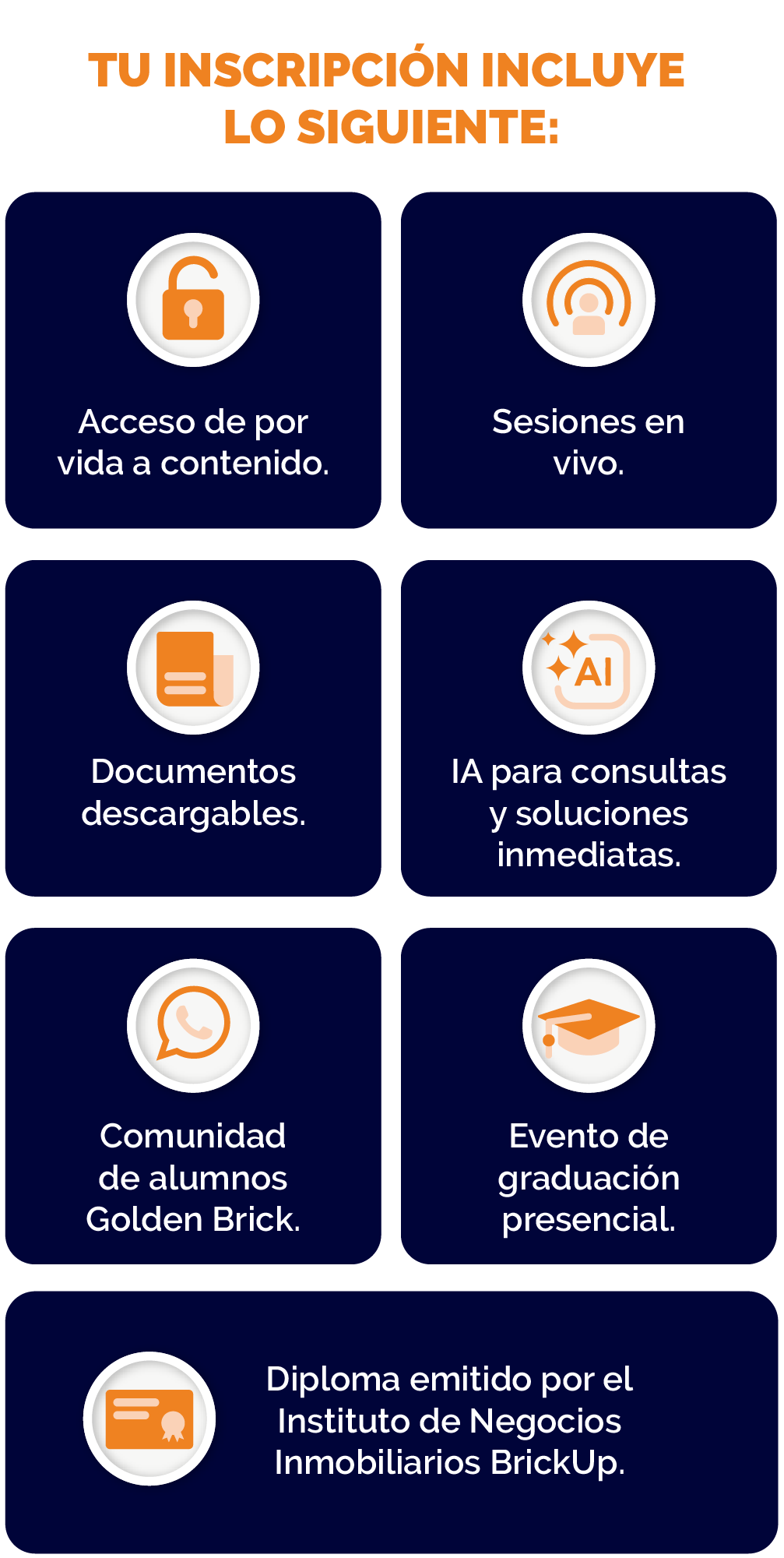 TU INSCRIPCIÓN INCLUYE LO SIGUIENTE:

Acceso de por vida a contenido.

Sesiones en vivo.

Documentos descargables.

AI

IA para consultas y soluciones inmediatas.

Comunidad de alumnos Golden Brick.

Evento de graduación presencial.

Diploma emitido por el Instituto de Negocios Inmobiliarios BrickUp.