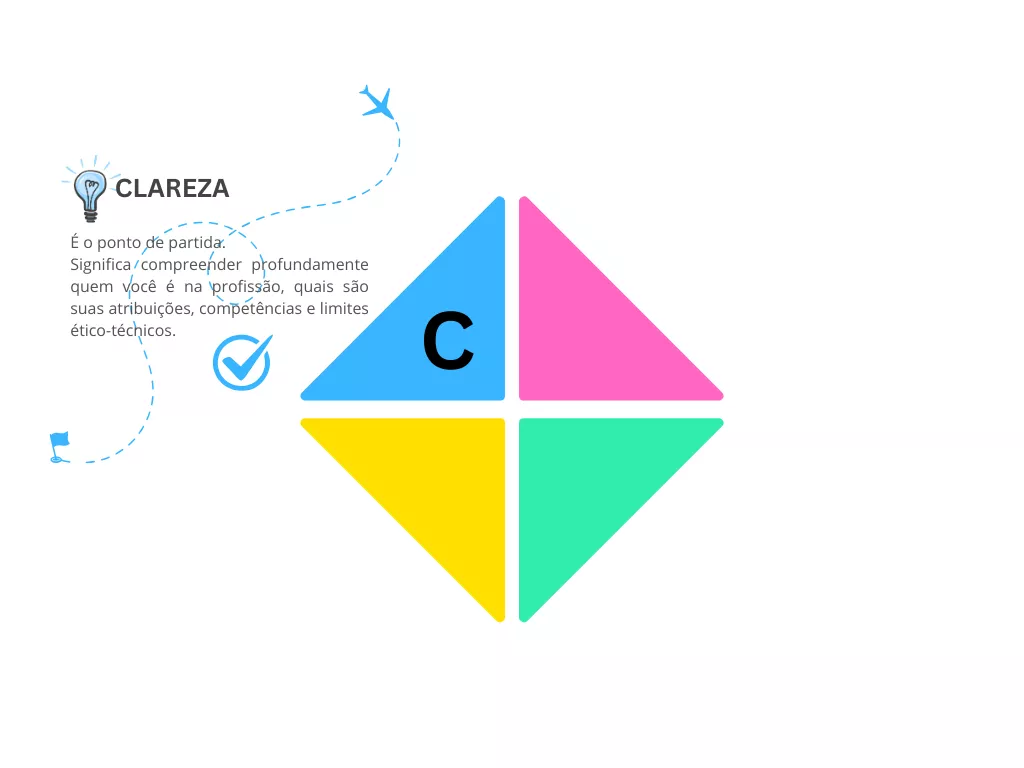 CLAREZA

É o ponto de partida.
Significa compreender profundamente quem você é na profissão, quais são suas atribuições, competências e limites ético-técnicos.

C