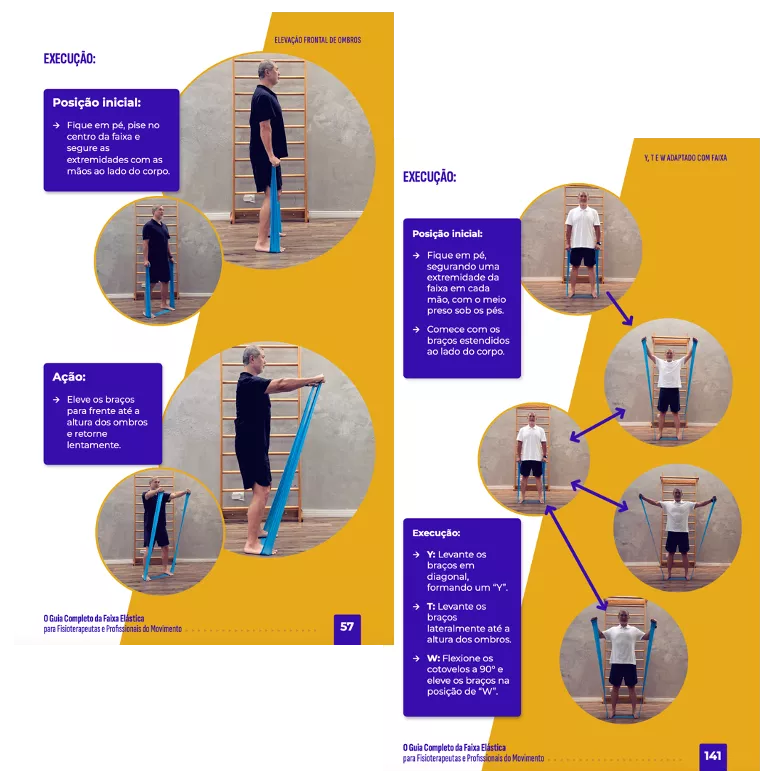 ELEVAÇÃO FRONTAL DE OMBROS

EXECUÇÃO:

Posição inicial:

→ Fique em pé, pise no centro da faixa e segure as extremidades com as mãos ao lado do corpo.

Ação:

→ Eleve os braços para frente até a altura dos ombros e retorne lentamente.

O Guia Completo da Faixa Elástica
para Fisioterapeutas e Profissionais do Movimento

57

Y, T E W ADAPTADO COM FAIXA

EXECUÇÃO:

Posição inicial:

→ Fique em pé, segurando uma extremidade da faixa em cada mão, com o meio preso sob os pés.

→ Comece com os braços estendidos ao lado do corpo.

Execução:

→ Y: Levante os braços em diagonal, formando um "Y".

→ T: Levante os braços lateralmente até a altura dos ombros.

→ W: Flexione os cotovelos a 90° e eleve os braços na posição de "W".

O Guia Completo da Faixa Elástica
para Fisioterapeutas e Profissionais do Movimento

141