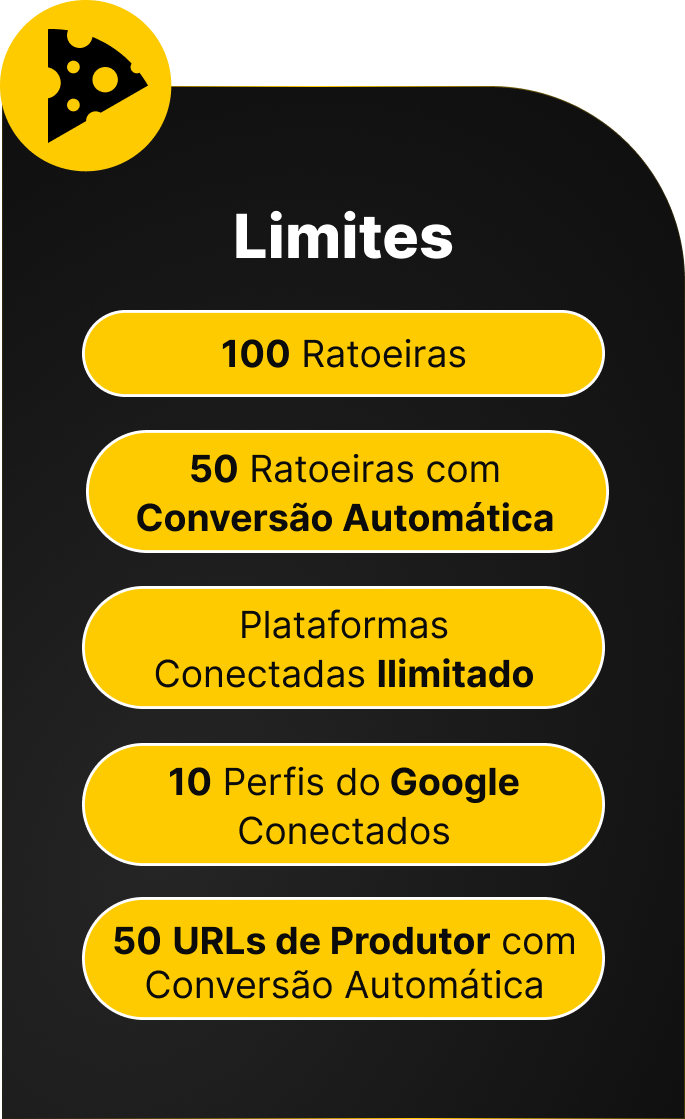 Limites

100 Ratoeiras

50 Ratoeiras com Conversão Automática

Plataformas Conectadas Ilimitado

10 Perfis do Google Conectados

50 URLs de Produtor com Conversão Automática