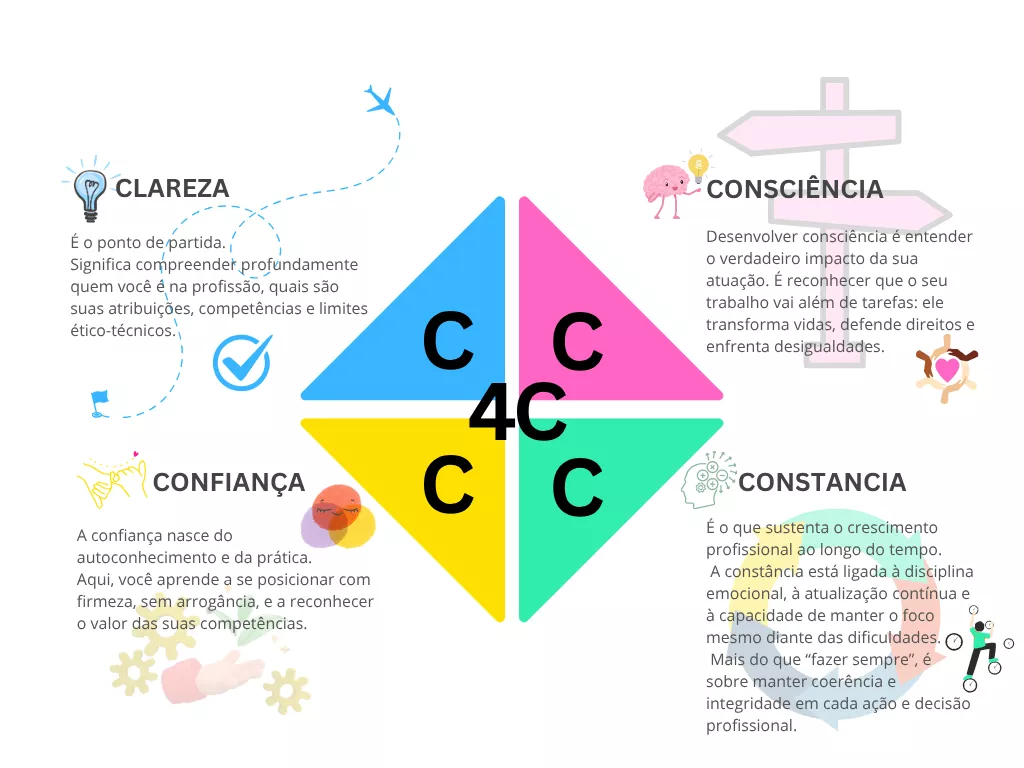 CLAREZA

É o ponto de partida.
Significa compreender profundamente quem você é na profissão, quais são suas atribuições, competências e limites ético-técnicos.

CONSCIÊNCIA

Desenvolver consciência é entender o verdadeiro impacto da sua atuação. É reconhecer que o seu trabalho vai além de tarefas: ele transforma vidas, defende direitos e enfrenta desigualdades.

C C
4C
C C

CONFIANÇA

A confiança nasce do autoconhecimento e da prática.
Aqui, você aprende a se posicionar com firmeza, sem arrogância, e a reconhecer o valor das suas competências.

CONSTANCIA

É o que sustenta o crescimento profissional ao longo do tempo.
A constância está ligada à disciplina emocional, à atualização contínua e à capacidade de manter o foco mesmo diante das dificuldades.
Mais do que "fazer sempre", é sobre manter coerência e integridade em cada ação e decisão profissional.