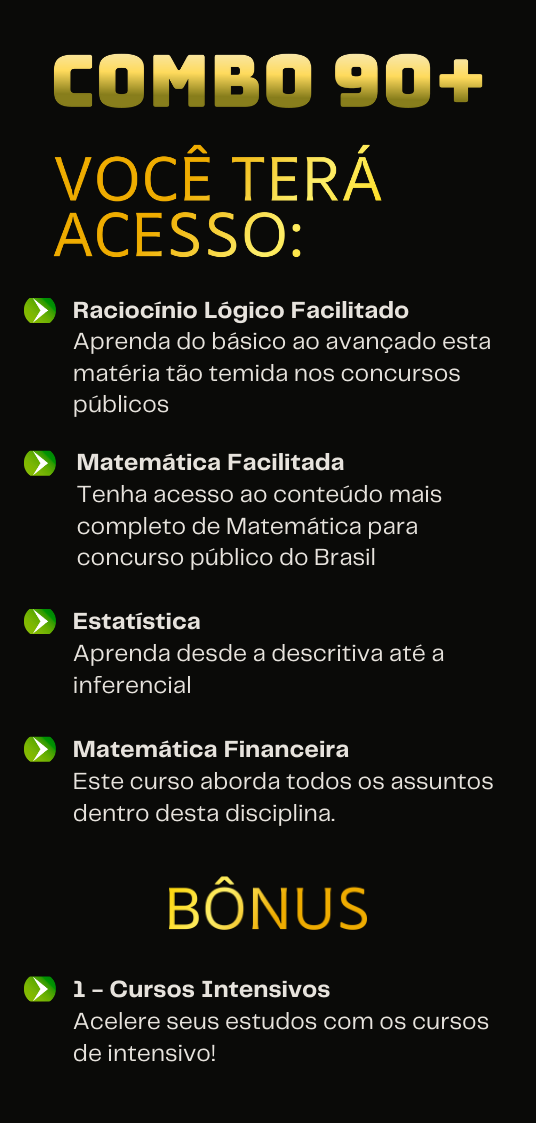 COMBO 90+

VOCÊ TERÁ ACESSO:

Raciocínio Lógico Facilitado
Aprenda do básico ao avançado esta matéria tão temida nos concursos públicos

Matemática Facilitada
Tenha acesso ao conteúdo mais completo de Matemática para concurso público do Brasil

Estatística
Aprenda desde a descritiva até a inferencial

Matemática Financeira
Este curso aborda todos os assuntos dentro desta disciplina.

BÔNUS

1 - Cursos Intensivos
Acelere seus estudos com os cursos de intensivo!