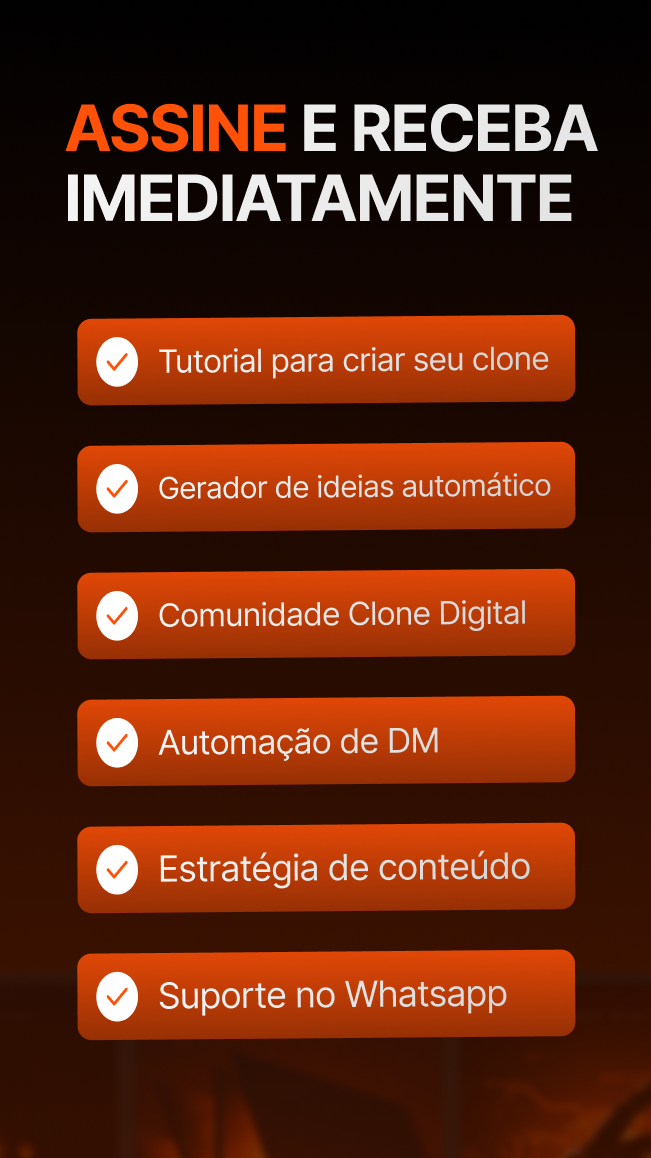 ASSINE E RECEBA IMEDIATAMENTE

✓ Tutorial para criar seu clone

✓ Gerador de ideias automático

✓ Comunidade Clone Digital

✓ Automação de DM

✓ Estratégia de conteúdo

✓ Suporte no Whatsapp