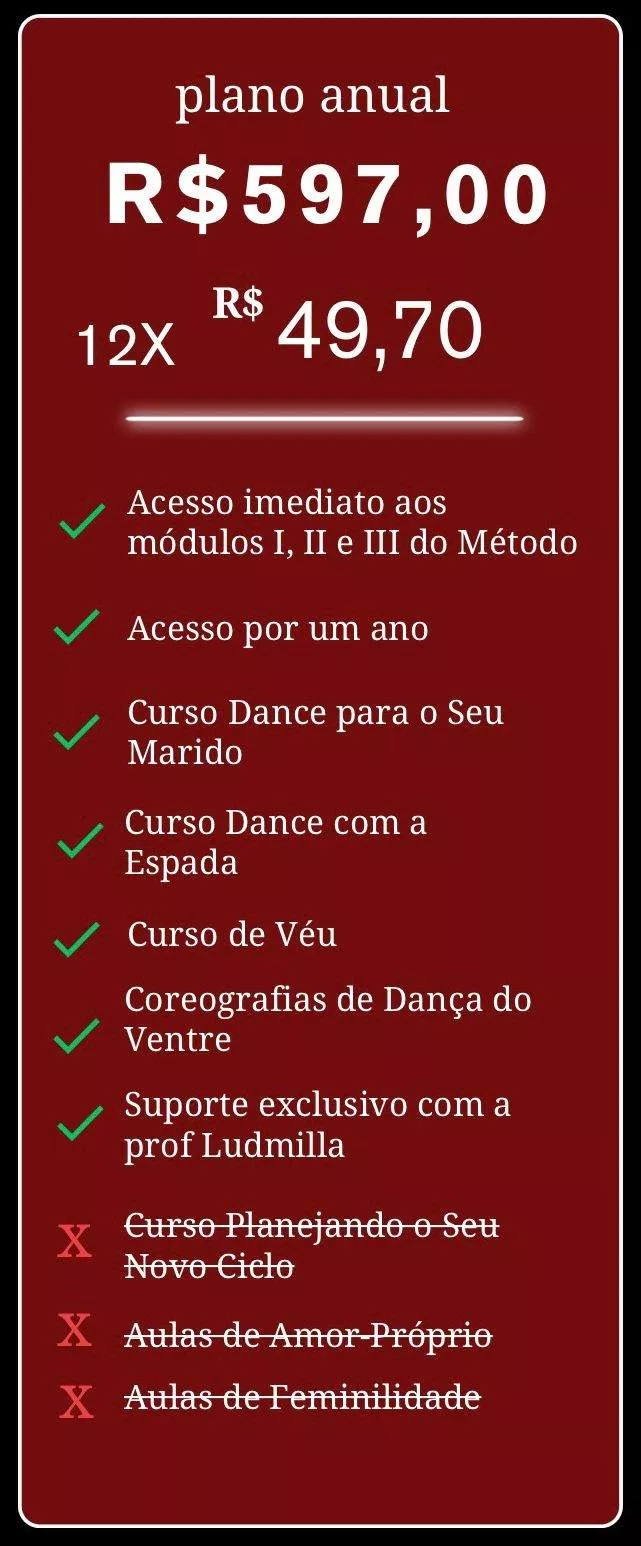 plano anual

R$597,00

12X R$ 49,70

✓ Acesso imediato aos módulos I, II e III do Método

✓ Acesso por um ano

✓ Curso Dance para o Seu Marido

✓ Curso Dance com a Espada

✓ Curso de Véu

✓ Coreografias de Dança do Ventre

✓ Suporte exclusivo com a prof Ludmilla

X Curso Planejando o Seu Novo Ciclo

X Aulas de Amor-Próprio

X Aulas de Feminilidade