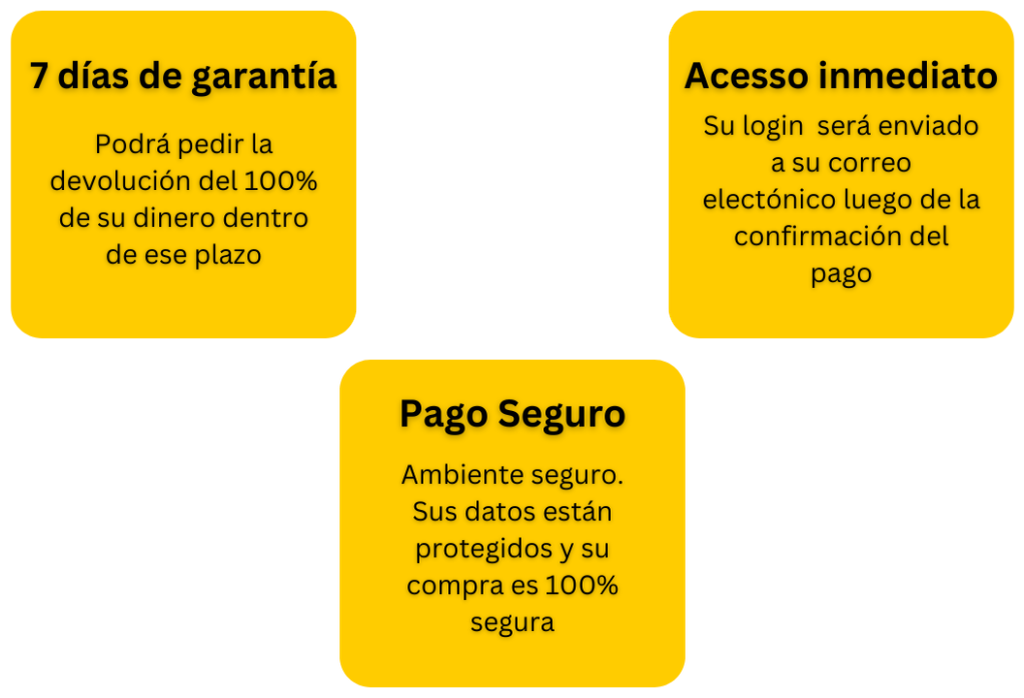 7 días de garantía

Podrá pedir la devolución del 100% de su dinero dentro de ese plazo

Acesso inmediato

Su login será enviado a su correo electónico luego de la confirmación del pago

Pago Seguro

Ambiente seguro. Sus datos están protegidos y su compra es 100% segura