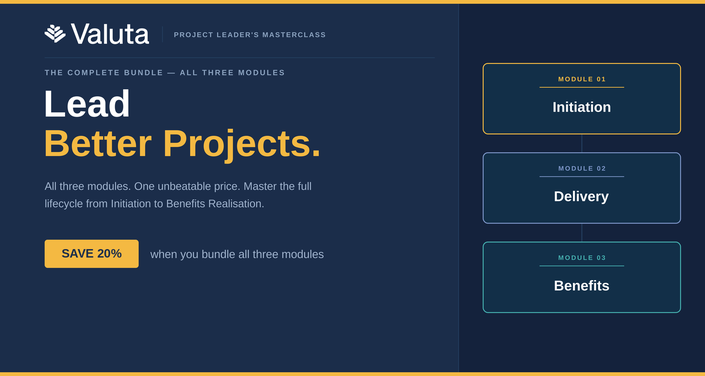 Valuta

PROJECT LEADER'S MASTERCLASS

THE COMPLETE BUNDLE — ALL THREE MODULES

Lead
Better Projects.

All three modules. One unbeatable price. Master the full lifecycle from Initiation to Benefits Realisation.

SAVE 20%

when you bundle all three modules

MODULE 01
Initiation

MODULE 02
Delivery

MODULE 03
Benefits