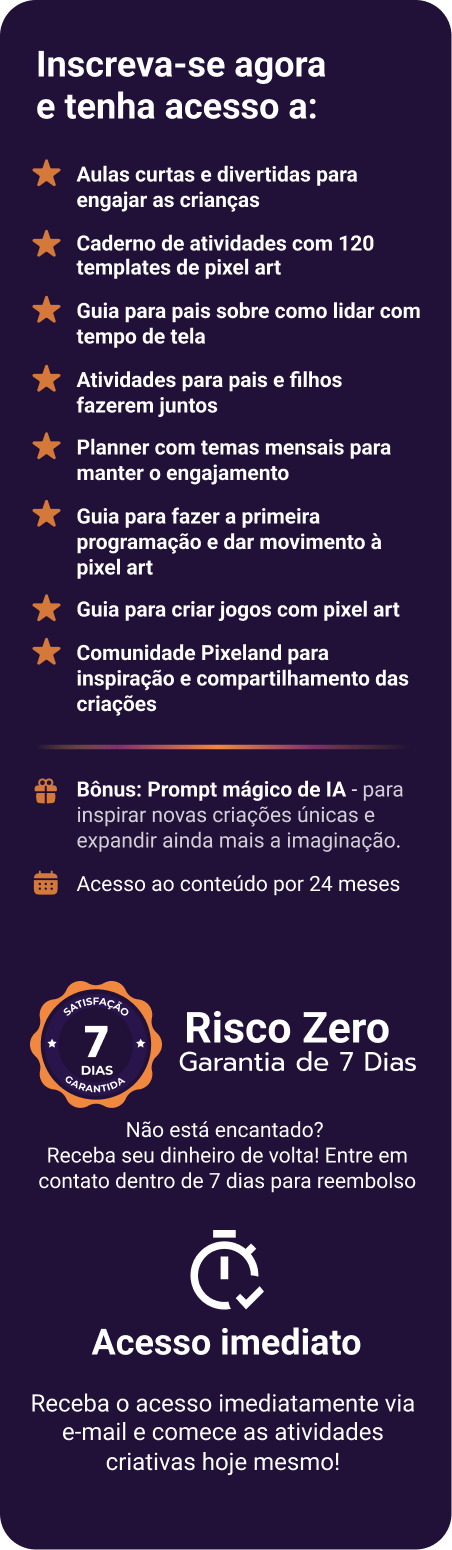 Inscreva-se agora
e tenha acesso a:

Aulas curtas e divertidas para engajar as crianças

Caderno de atividades com 120 templates de pixel art

Guia para pais sobre como lidar com tempo de tela

Atividades para pais e filhos fazerem juntos

Planner com temas mensais para manter o engajamento

Guia para fazer a primeira programação e dar movimento à pixel art

Guia para criar jogos com pixel art

Comunidade Pixeland para inspiração e compartilhamento das criações

Bônus: Prompt mágico de IA - para inspirar novas criações únicas e expandir ainda mais a imaginação.

Acesso ao conteúdo por 24 meses

SATISFAÇÃO
7
DIAS
GARANTIDA

Risco Zero
Garantia de 7 Dias

Não está encantado?
Receba seu dinheiro de volta! Entre em contato dentro de 7 dias para reembolso

Acesso imediato

Receba o acesso imediatamente via e-mail e comece as atividades criativas hoje mesmo!