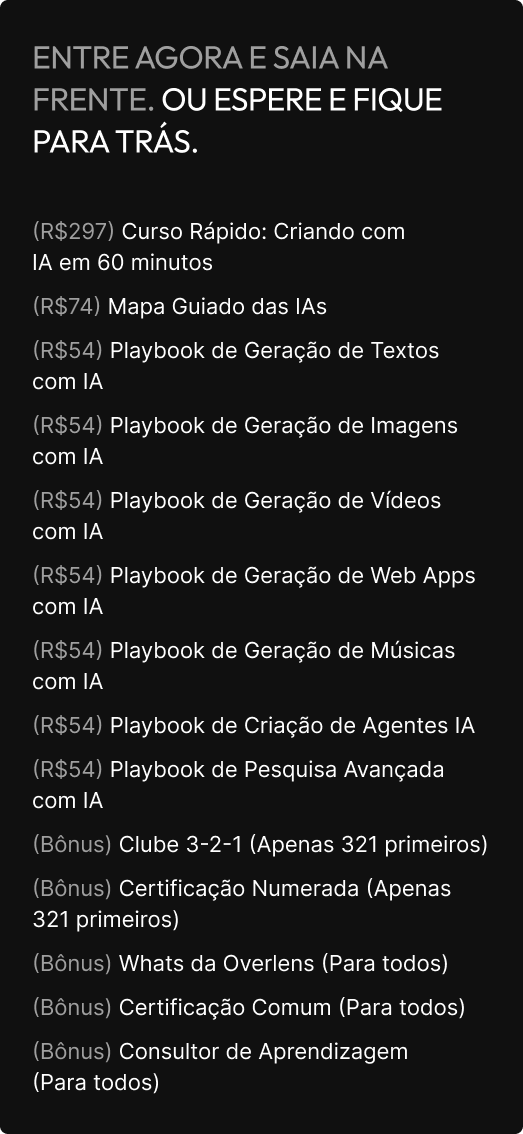 ENTRE AGORA E SAIA NA FRENTE. OU ESPERE E FIQUE PARA TRÁS.

(R$297) Curso Rápido: Criando com IA em 60 minutos

(R$74) Mapa Guiado das IAs

(R$54) Playbook de Geração de Textos com IA

(R$54) Playbook de Geração de Imagens com IA

(R$54) Playbook de Geração de Vídeos com IA

(R$54) Playbook de Geração de Web Apps com IA

(R$54) Playbook de Geração de Músicas com IA

(R$54) Playbook de Criação de Agentes IA

(R$54) Playbook de Pesquisa Avançada com IA

(Bônus) Clube 3-2-1 (Apenas 321 primeiros)

(Bônus) Certificação Numerada (Apenas 321 primeiros)

(Bônus) Whats da Overlens (Para todos)

(Bônus) Certificação Comum (Para todos)

(Bônus) Consultor de Aprendizagem (Para todos)