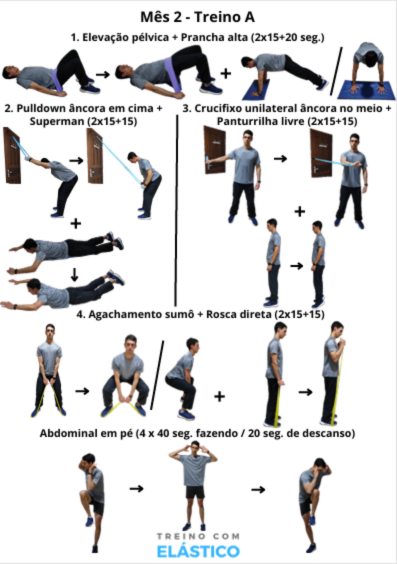 Mês 2 - Treino A

1. Elevação pélvica + Prancha alta (2x15+20 seg.)

2. Pulldown âncora em cima + Superman (2x15+15)

3. Crucifixo unilateral âncora no meio + Panturrilha livre (2x15+15)

4. Agachamento sumô + Rosca direta (2x15+15)

Abdominal em pé (4 x 40 seg. fazendo / 20 seg. de descanso)

TREINO COM
ELÁSTICO