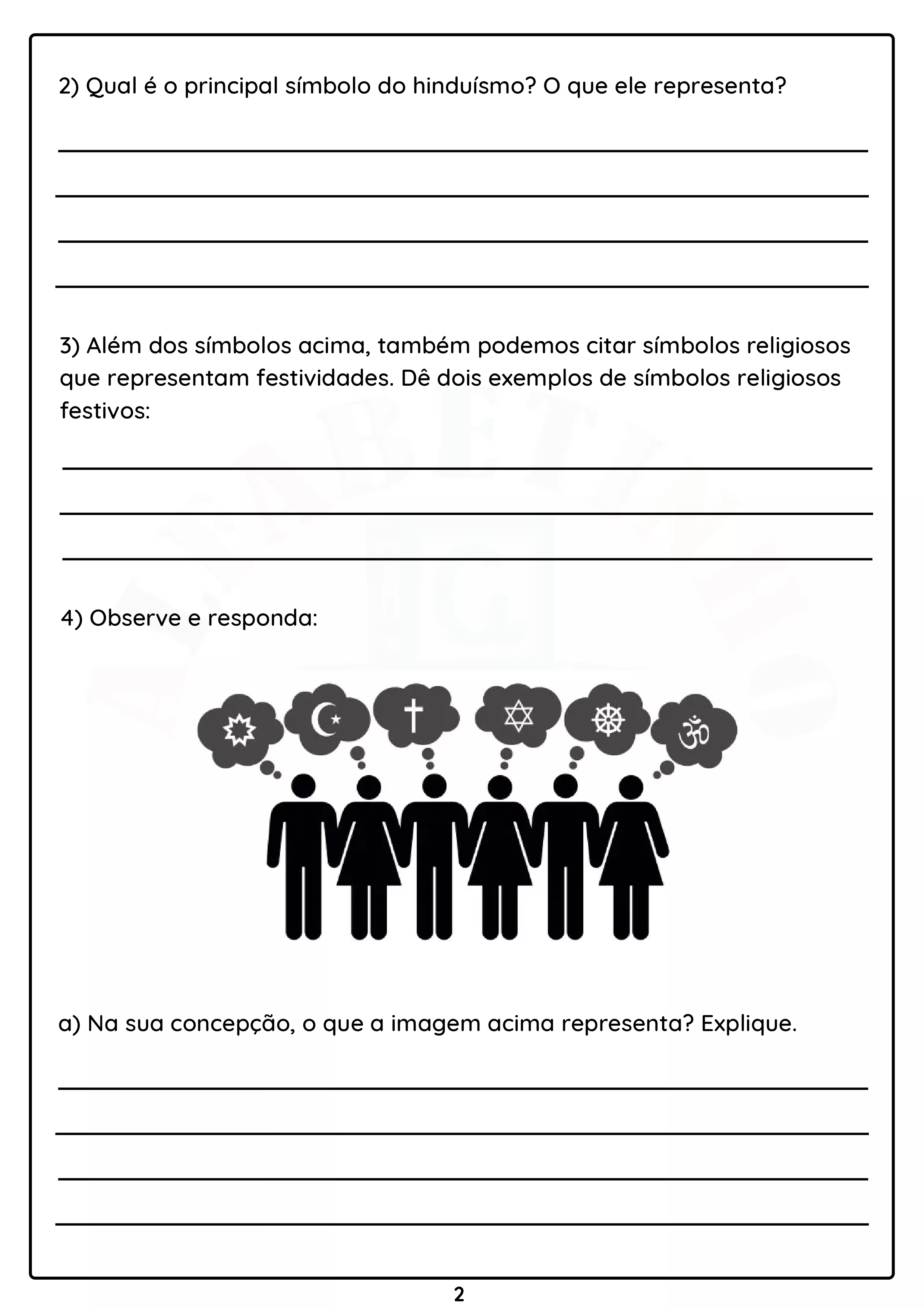 2) Qual é o principal símbolo do hinduísmo? O que ele representa?

3) Além dos símbolos acima, também podemos citar símbolos religiosos que representam festividades. Dê dois exemplos de símbolos religiosos festivos:

4) Observe e responda:

a) Na sua concepção, o que a imagem acima representa? Explique.

2